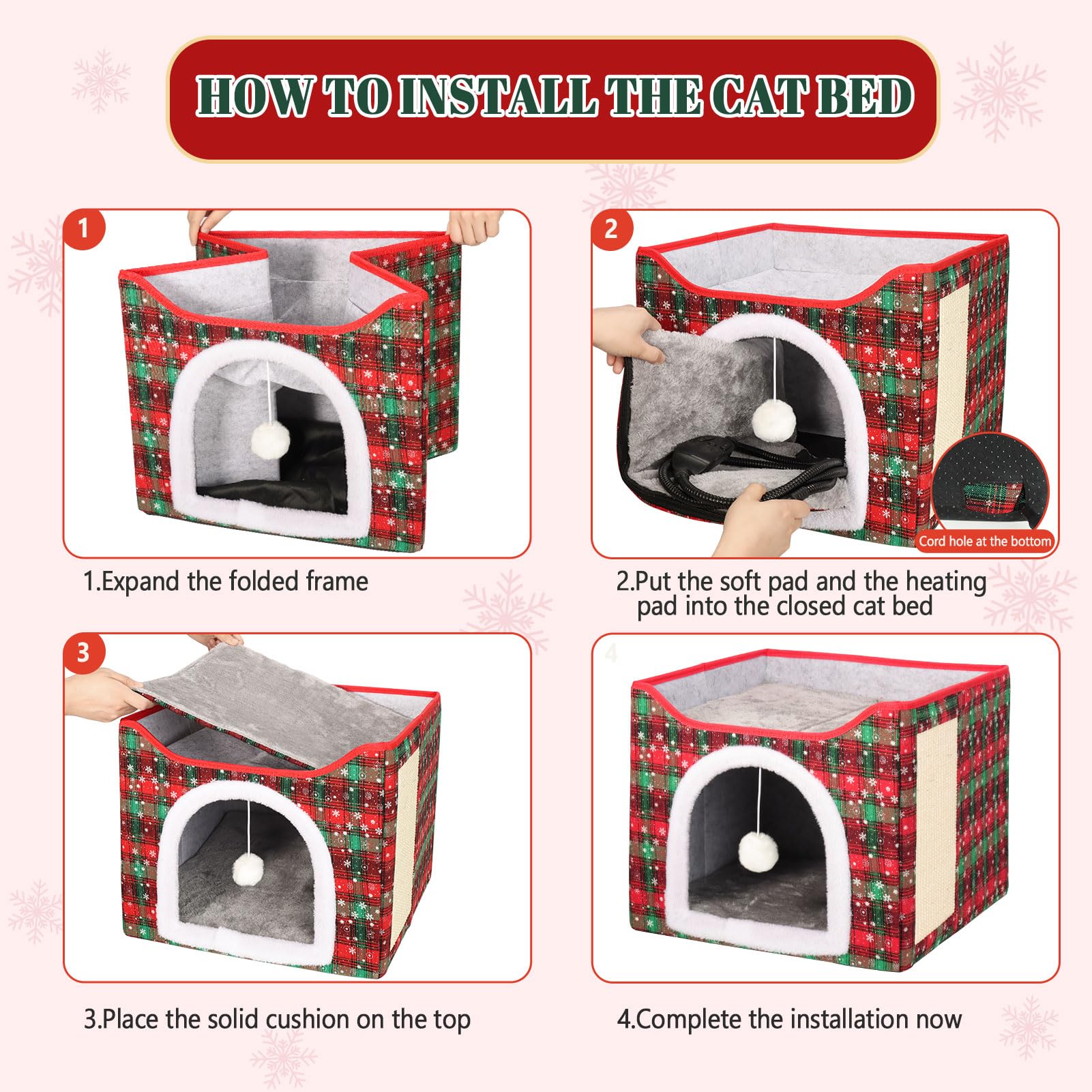 HOW TO INSTALL THE CAT BED

1

1.Expand the folded frame

2

Cord hole at the bottom

2.Put the soft pad and the heating pad into the closed cat bed

3

3.Place the solid cushion on the top

4

4.Complete the installation now