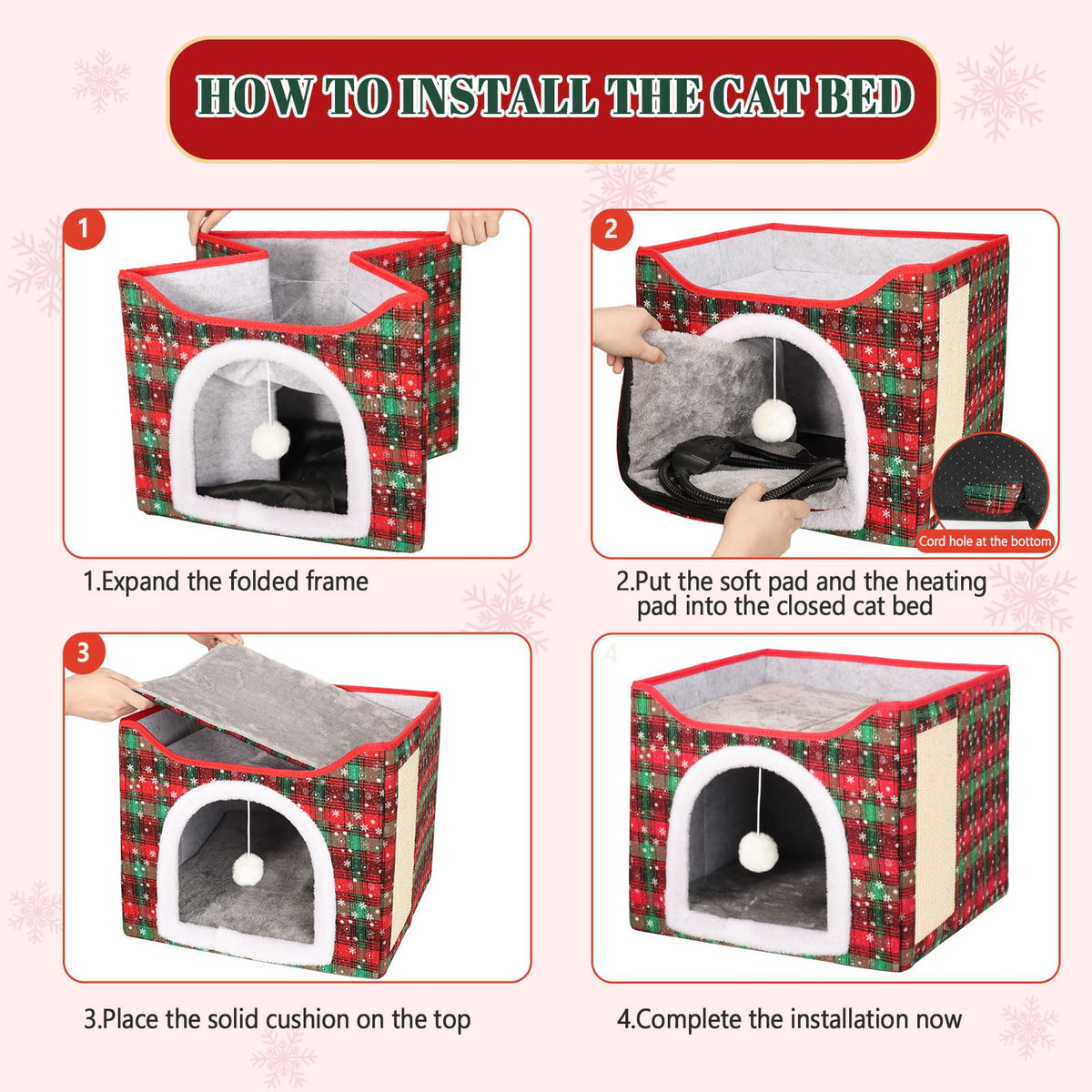 HOW TO INSTALL THE CAT BED

1

1.Expand the folded frame

2

Cord hole at the bottom

2.Put the soft pad and the heating pad into the closed cat bed

3

3.Place the solid cushion on the top

4

4.Complete the installation now