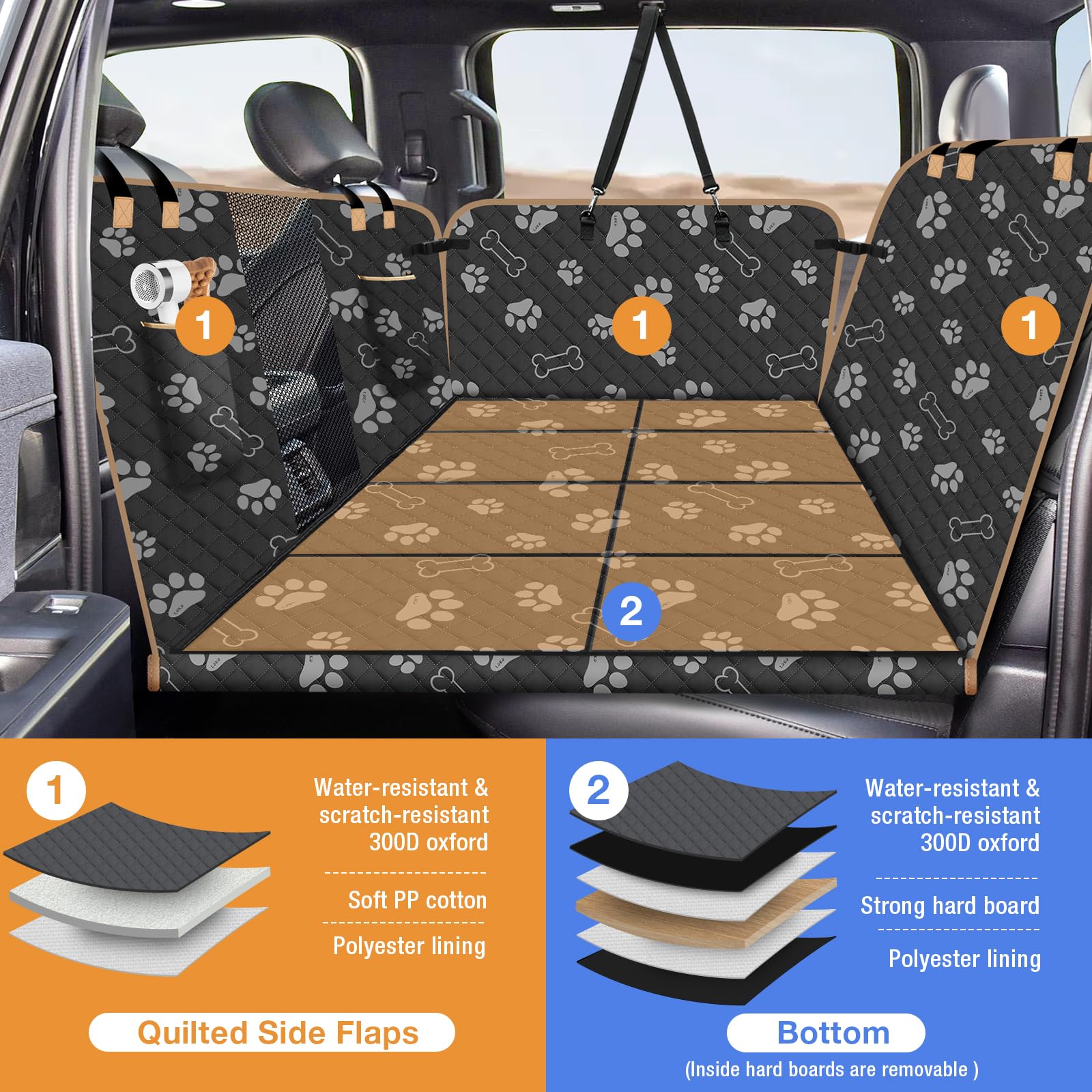 1

1

1

2

1

Water-resistant & scratch-resistant 300D oxford

Soft PP cotton

Polyester lining

Quilted Side Flaps

2

Water-resistant & scratch-resistant 300D oxford

Strong hard board

Polyester lining

Bottom

(Inside hard boards are removable )