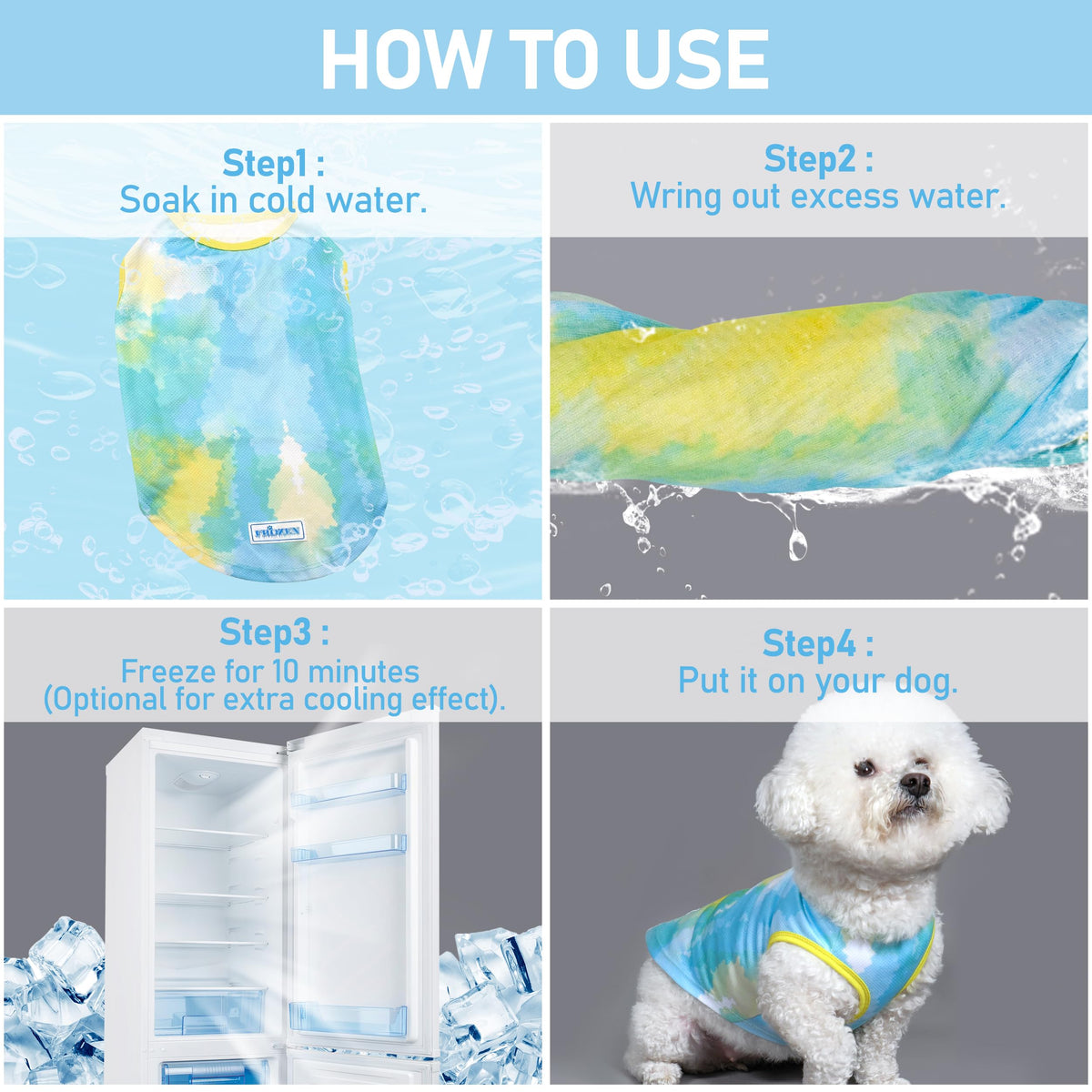 HOW TO USE

Step1 :
Soak in cold water.

FROZEN

Step2 :
Wring out excess water.

Step3 :
Freeze for 10 minutes
(Optional for extra cooling effect).

Step4 :
Put it on your dog.