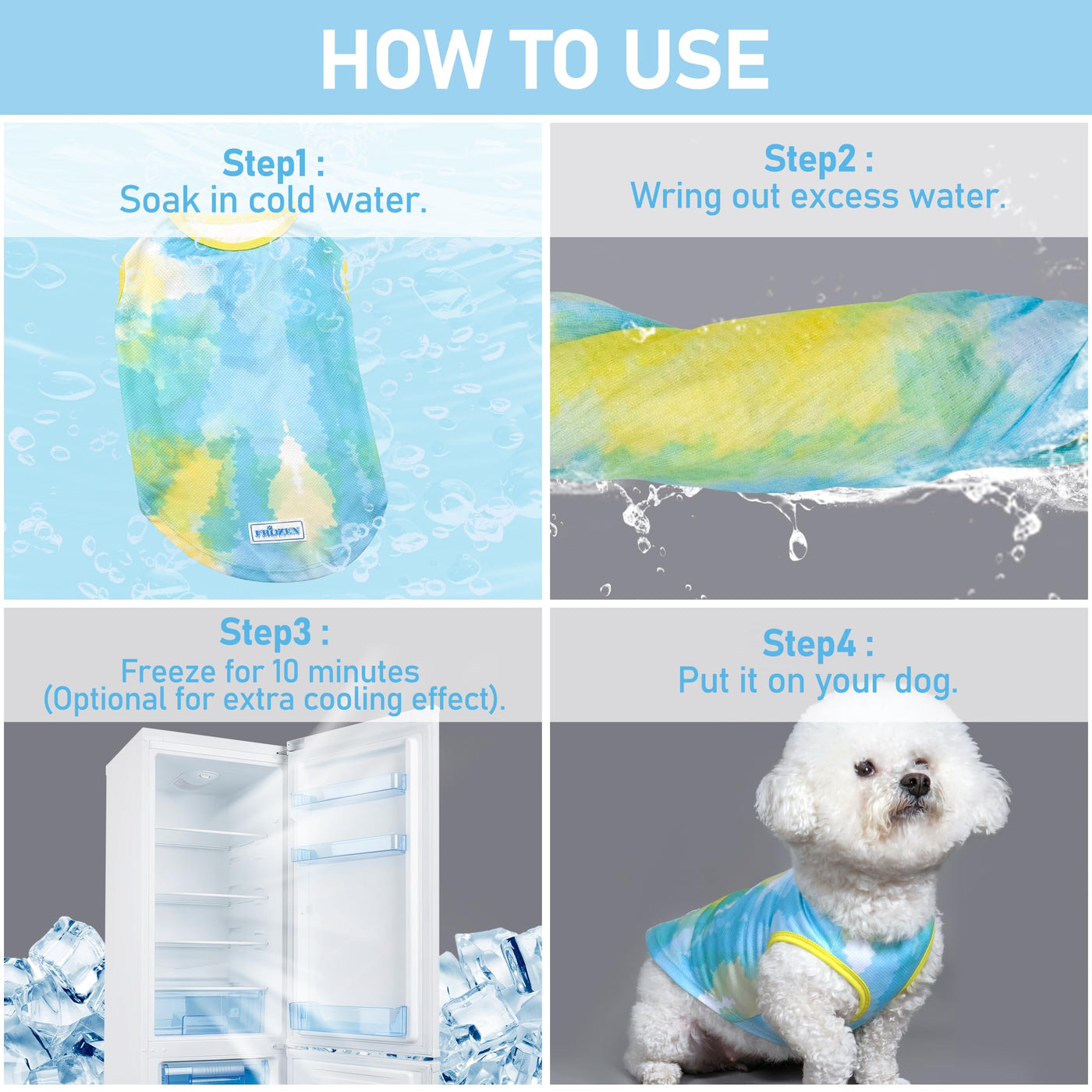 HOW TO USE

Step1 :
Soak in cold water.

FROZEN

Step2 :
Wring out excess water.

Step3 :
Freeze for 10 minutes
(Optional for extra cooling effect).

Step4 :
Put it on your dog.