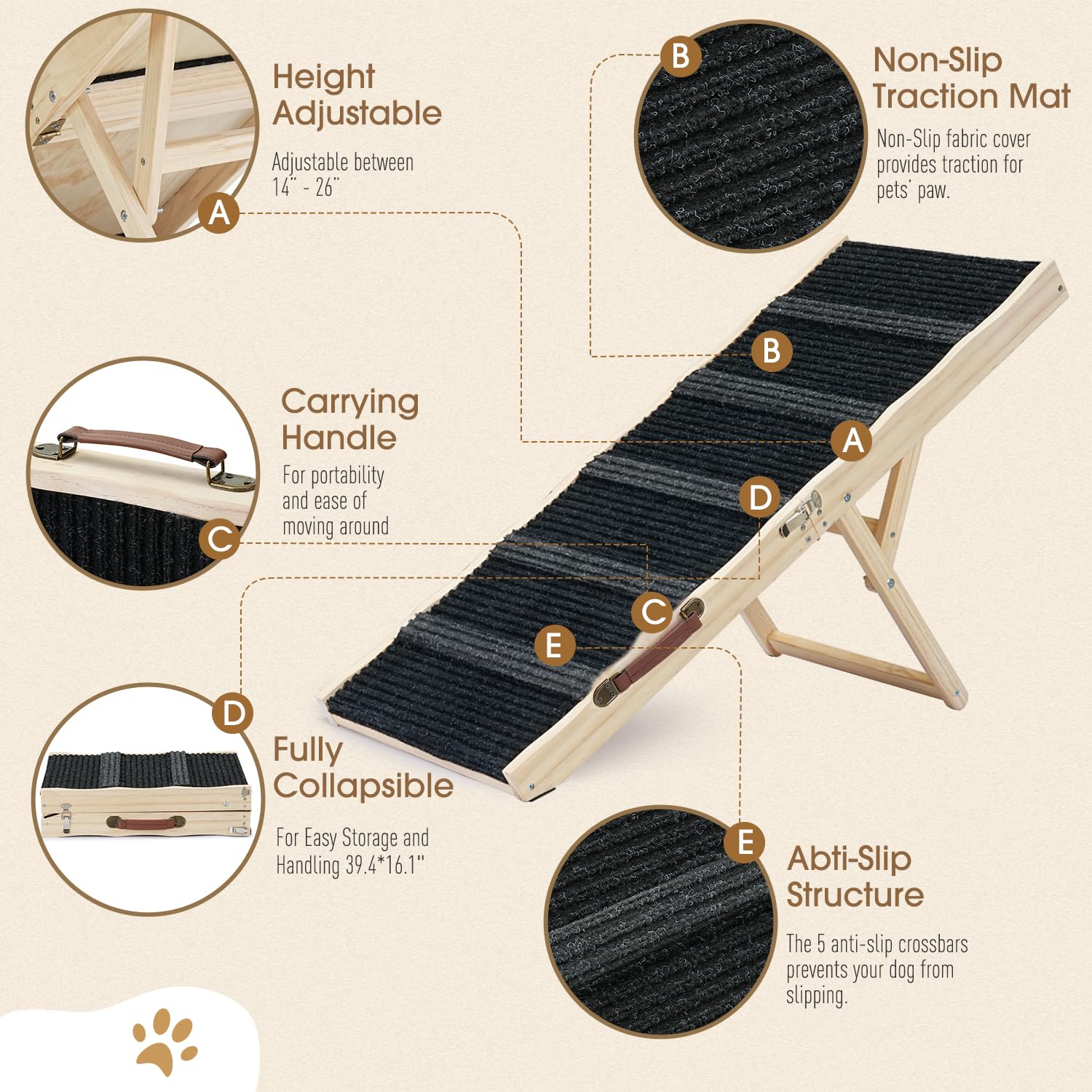 Height Adjustable

Adjustable between 14" - 26"

A

B

Non-Slip Traction Mat

Non-Slip fabric cover provides traction for pets' paw.

B

A

Carrying Handle

For portability and ease of moving around

C

D

C

E

D

Fully Collapsible

For Easy Storage and Handling 39.4*16.1"

E

Abti-Slip Structure

The 5 anti-slip crossbars prevents your dog from slipping.