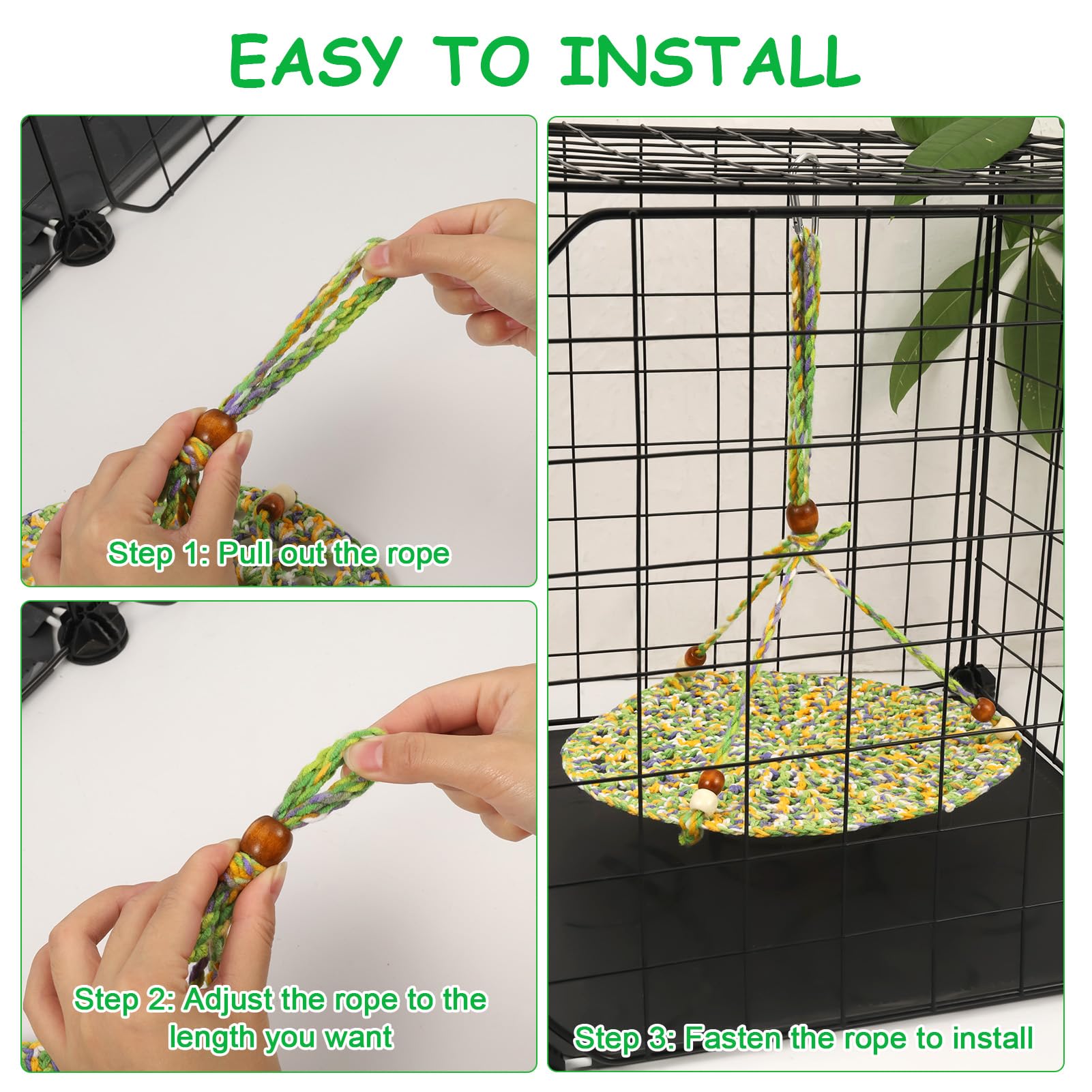 EASY TO INSTALL

Step 1: Pull out the rope

Step 2: Adjust the rope to the length you want

Step 3: Fasten the rope to install