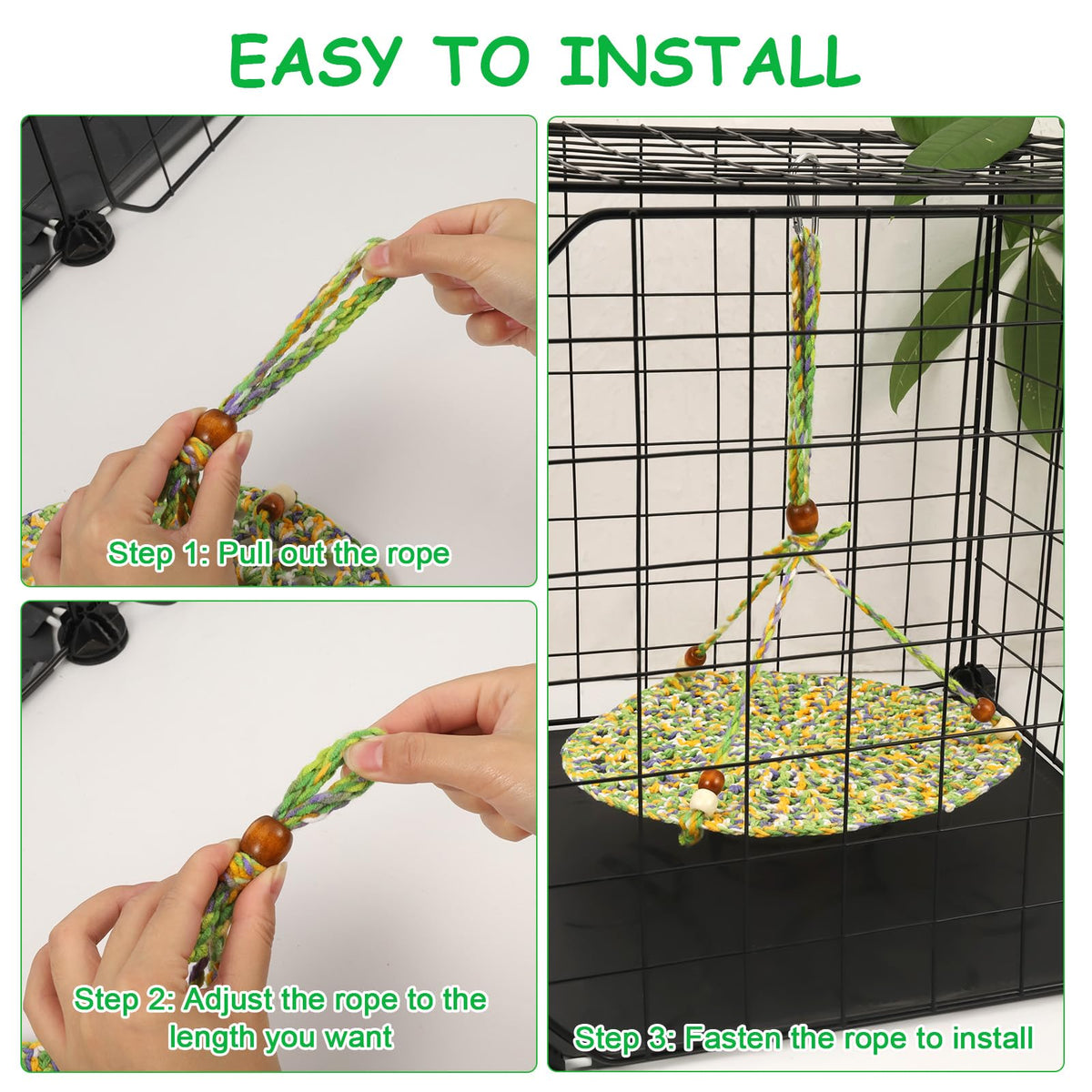 EASY TO INSTALL

Step 1: Pull out the rope

Step 2: Adjust the rope to the length you want

Step 3: Fasten the rope to install