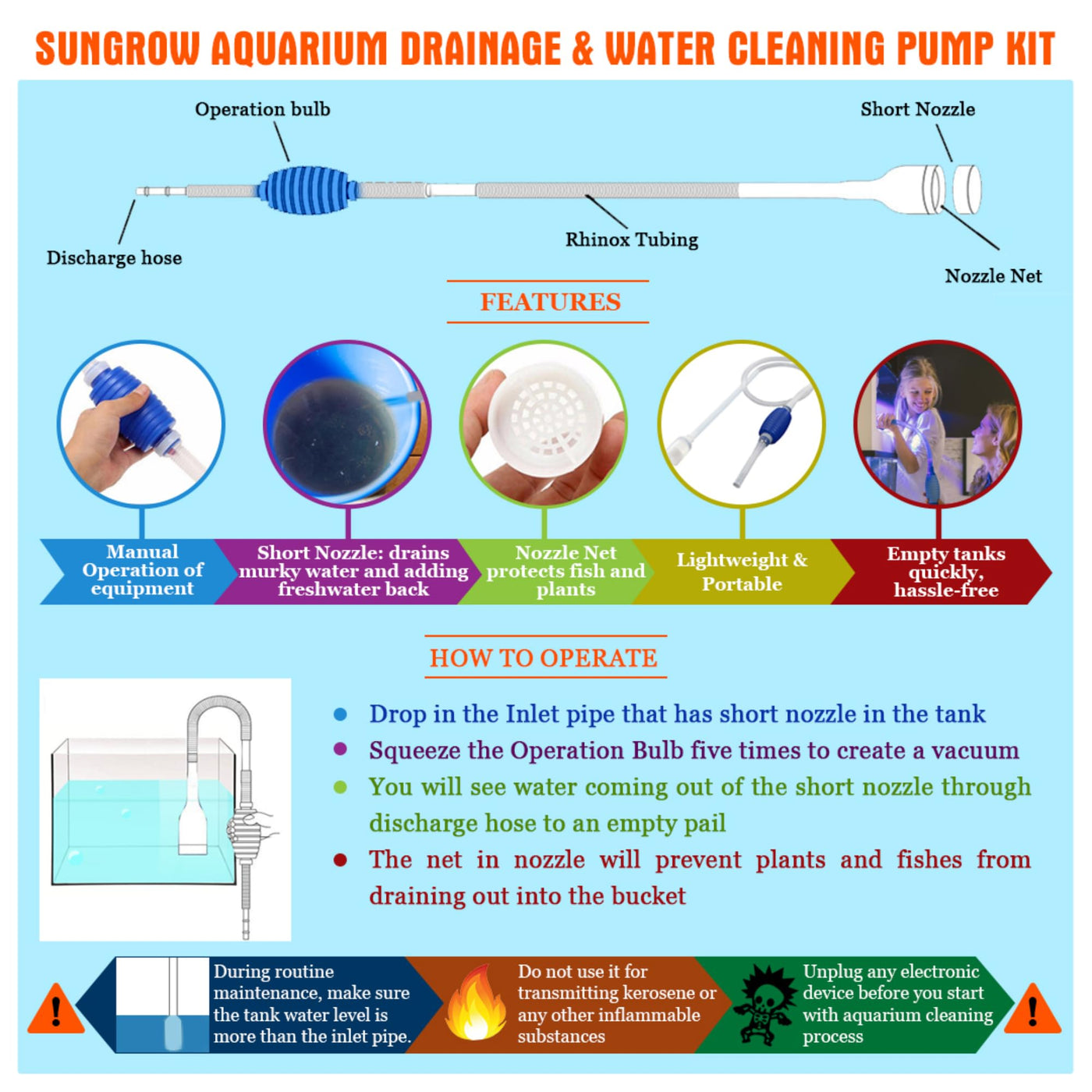 SUNGROW AQUARIUM DRAINAGE & WATER CLEANING PUMP KIT

Operation bulb

Short Nozzle

Discharge hose

Rhinox Tubing

Nozzle Net

FEATURES

Manual Operation of equipment

Short Nozzle: drains murky water and adding freshwater back

Nozzle Net protects fish and plants

Lightweight & Portable

Empty tanks quickly, hassle-free

HOW TO OPERATE

Drop in the Inlet pipe that has short nozzle in the tank

Squeeze the Operation Bulb five times to create a vacuum

You will see water coming out of the short nozzle through discharge hose to an empty pail

The net in nozzle will prevent plants and fishes from draining out into the bucket

During routine maintenance, make sure the tank water level is more than the inlet pipe.

Do not use it for transmitting kerosene or any other inflammable substances

Unplug any electronic device before you start with aquarium cleaning process