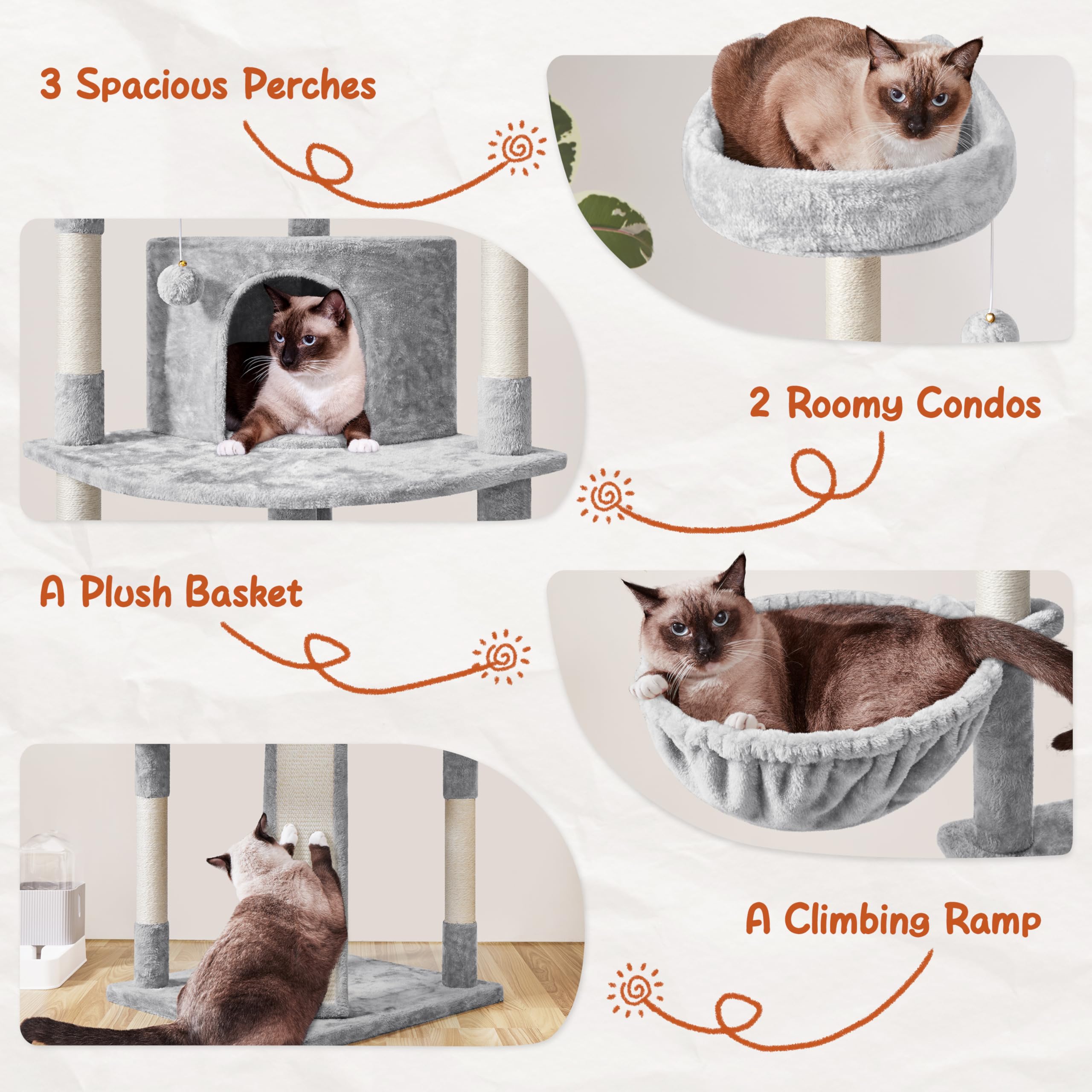 3 Spacious Perches

2 Roomy Condos

A Plush Basket

A Climbing Ramp