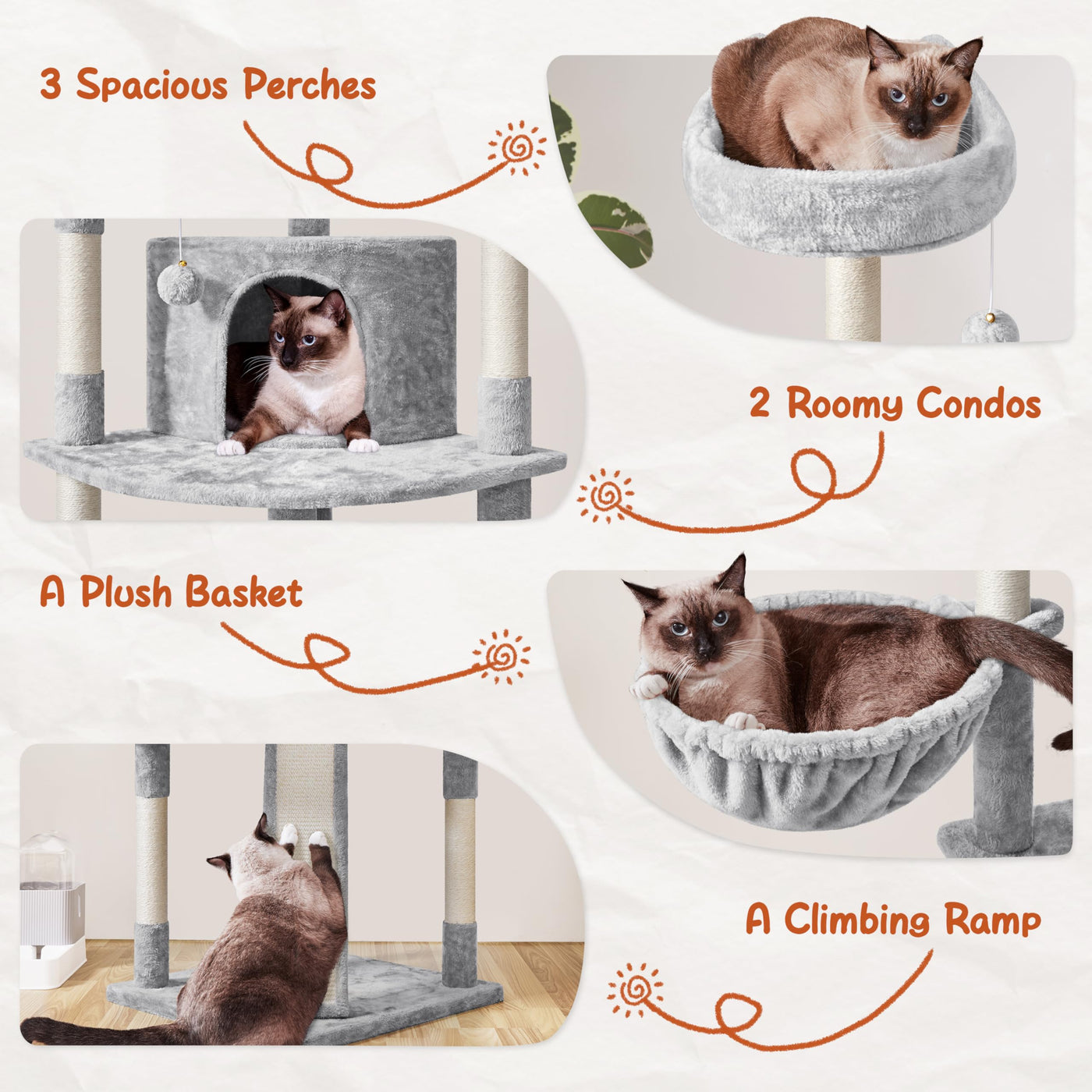 3 Spacious Perches

2 Roomy Condos

A Plush Basket

A Climbing Ramp