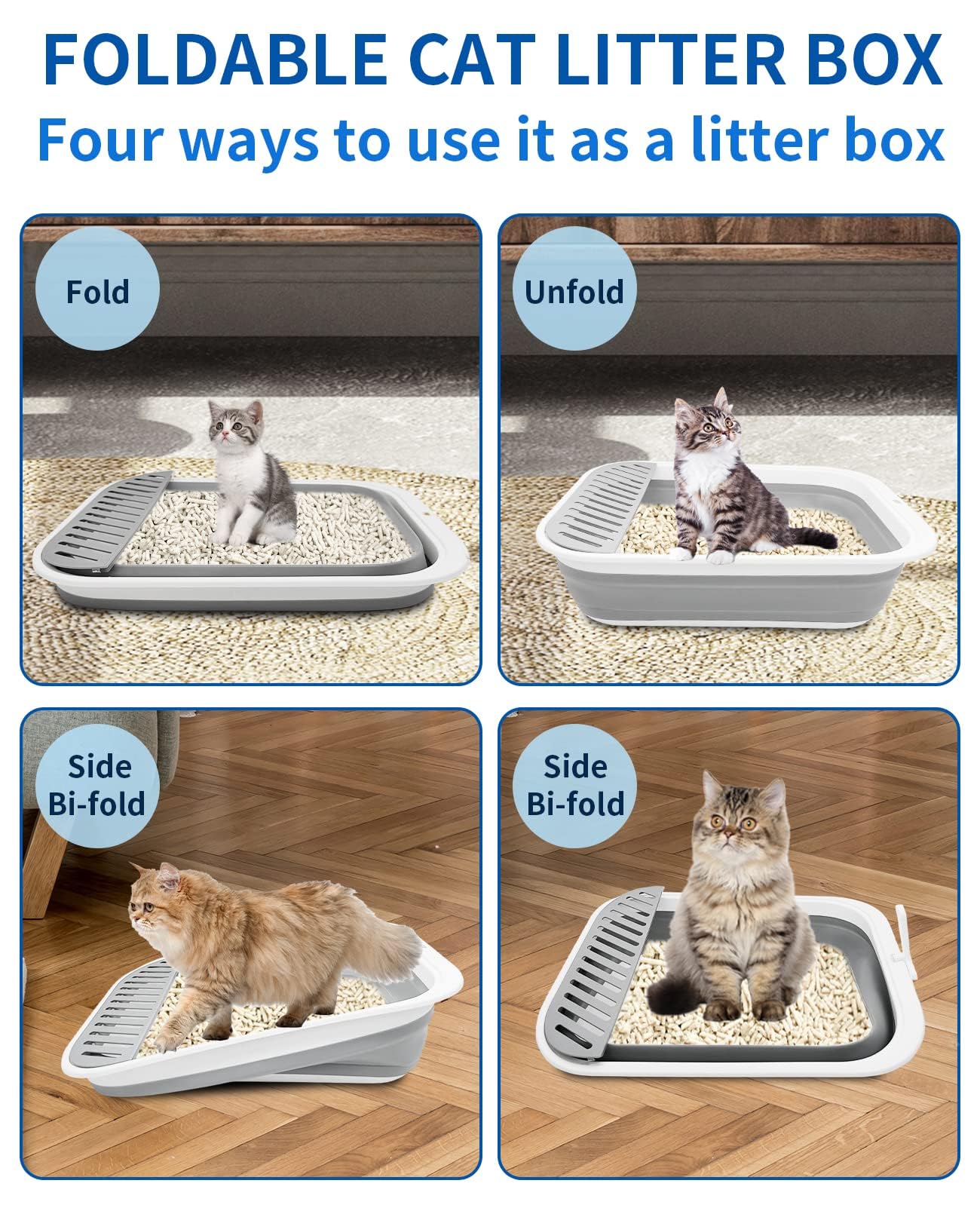 FOLDABLE CAT LITTER BOX
Four ways to use it as a litter box

Fold

Unfold

Side Bi-fold

Side Bi-fold