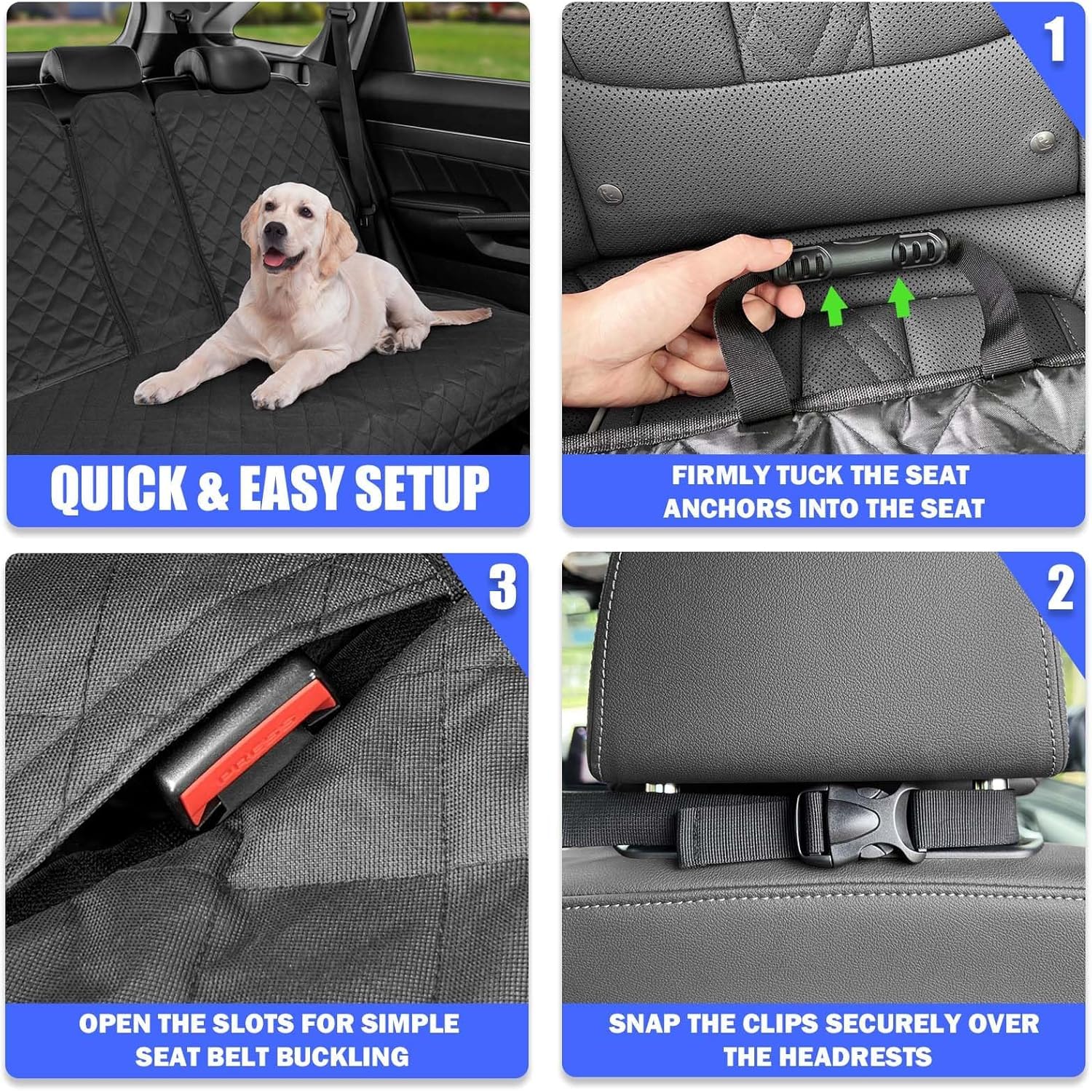 QUICK & EASY SETUP

1

FIRMLY TUCK THE SEAT ANCHORS INTO THE SEAT

3

PRESS

OPEN THE SLOTS FOR SIMPLE SEAT BELT BUCKLING

2

SNAP THE CLIPS SECURELY OVER THE HEADRESTS