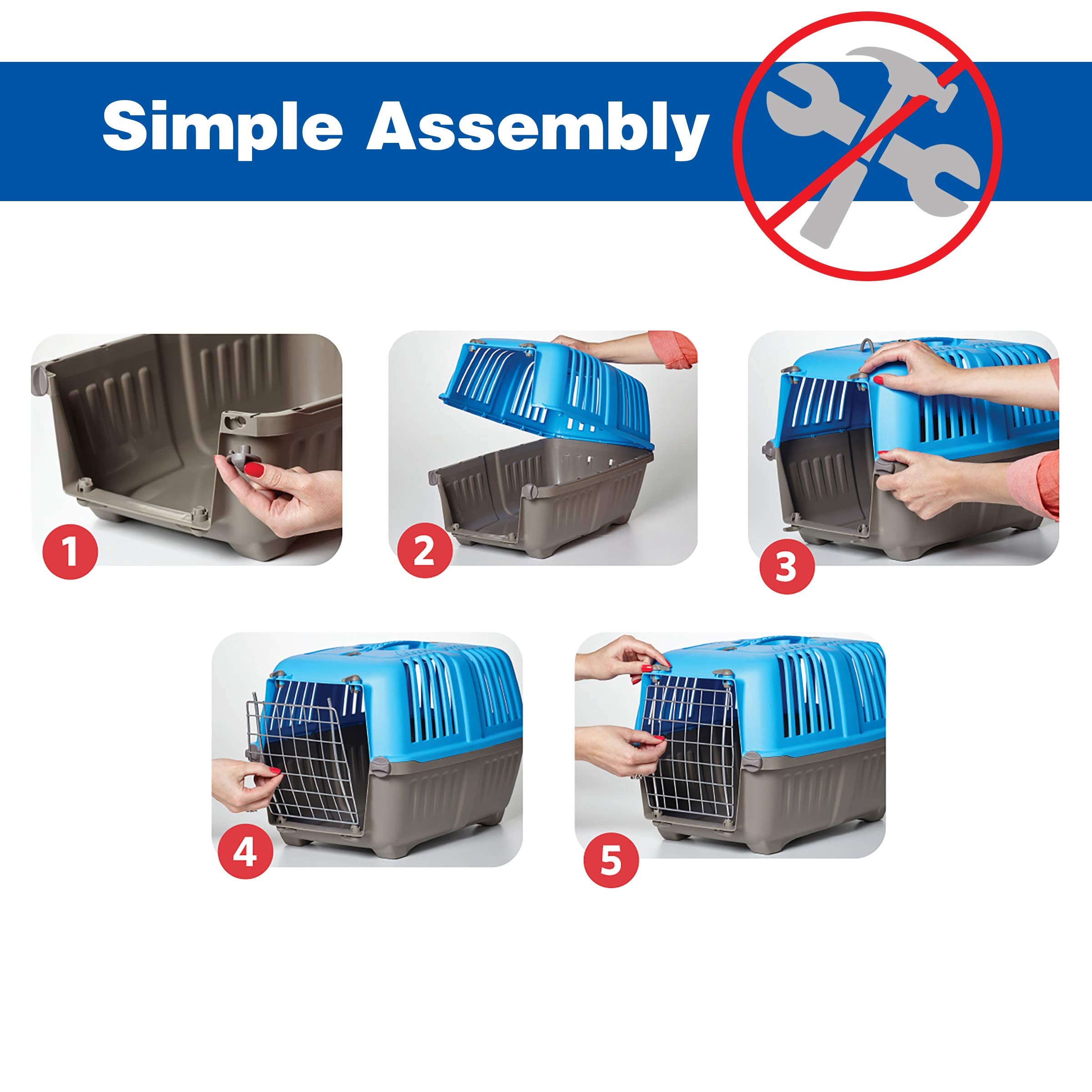 Simple Assembly

1

2

3

4

5