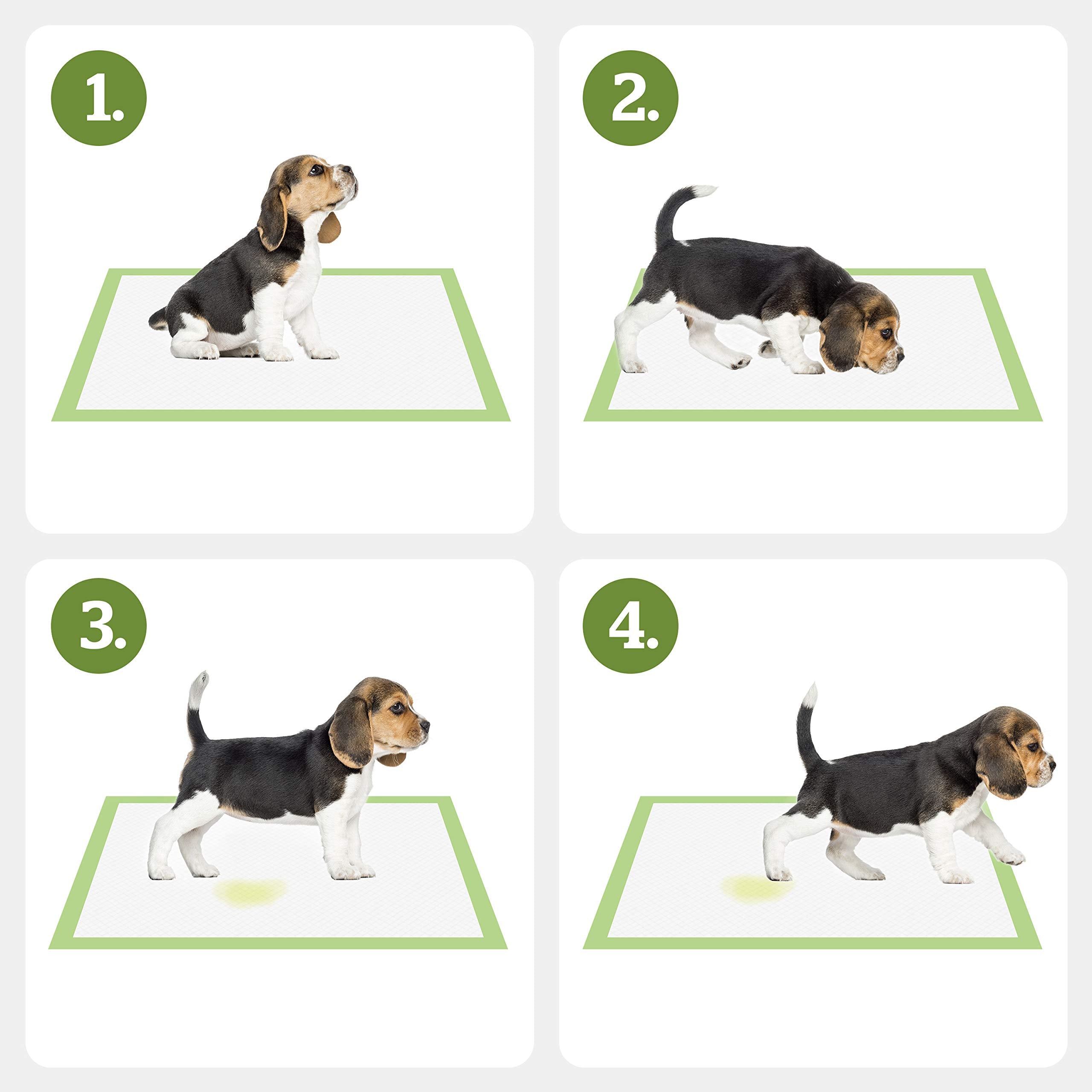 1.

2.

3.

4.