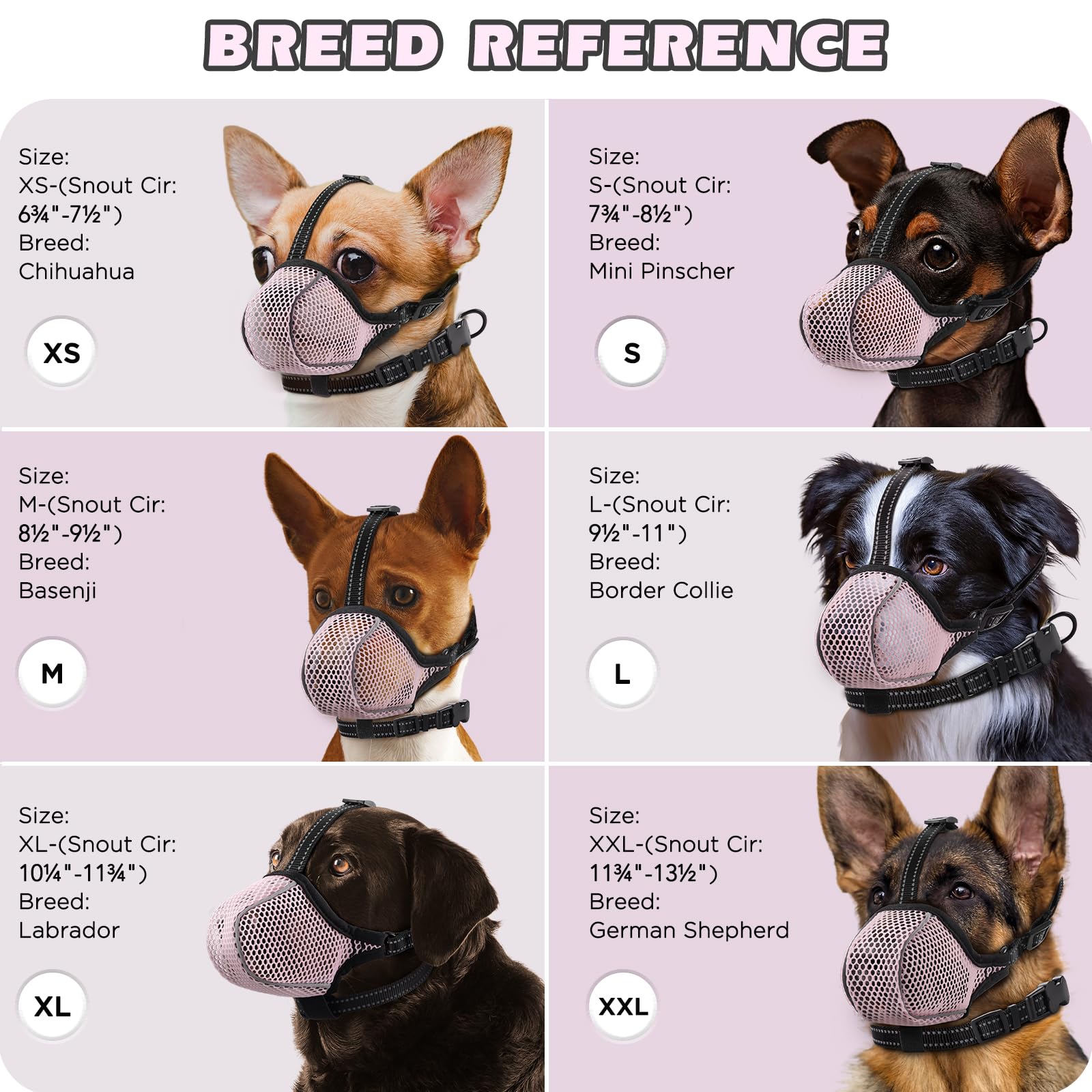 BREED REFERENCE

Size:
XS-(Snout Cir:
6¾"-7½")
Breed:
Chihuahua

XS

Size:
S-(Snout Cir:
7¾"-8½")
Breed:
Mini Pinscher

S

Size:
M-(Snout Cir:
8½"-9½")
Breed:
Basenji

M

Size:
L-(Snout Cir:
9½"-11")
Breed:
Border Collie

L

Size:
XL-(Snout Cir:
10¼"-11¾")
Breed:
Labrador

XL

Size:
XXL-(Snout Cir:
11¾"-13½")
Breed:
German Shepherd

XXL