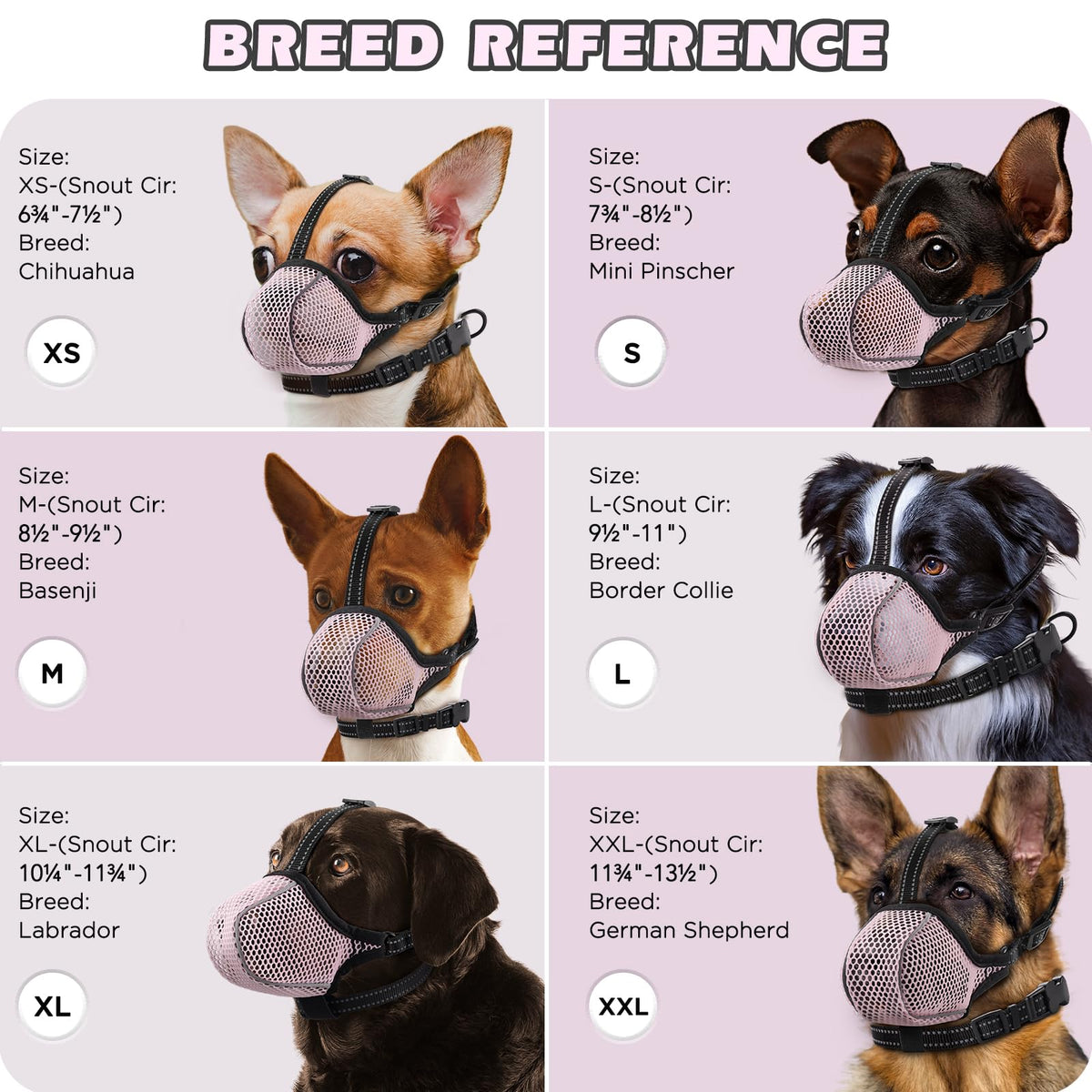 BREED REFERENCE

Size:
XS-(Snout Cir:
6¾"-7½")
Breed:
Chihuahua

XS

Size:
S-(Snout Cir:
7¾"-8½")
Breed:
Mini Pinscher

S

Size:
M-(Snout Cir:
8½"-9½")
Breed:
Basenji

M

Size:
L-(Snout Cir:
9½"-11")
Breed:
Border Collie

L

Size:
XL-(Snout Cir:
10¼"-11¾")
Breed:
Labrador

XL

Size:
XXL-(Snout Cir:
11¾"-13½")
Breed:
German Shepherd

XXL