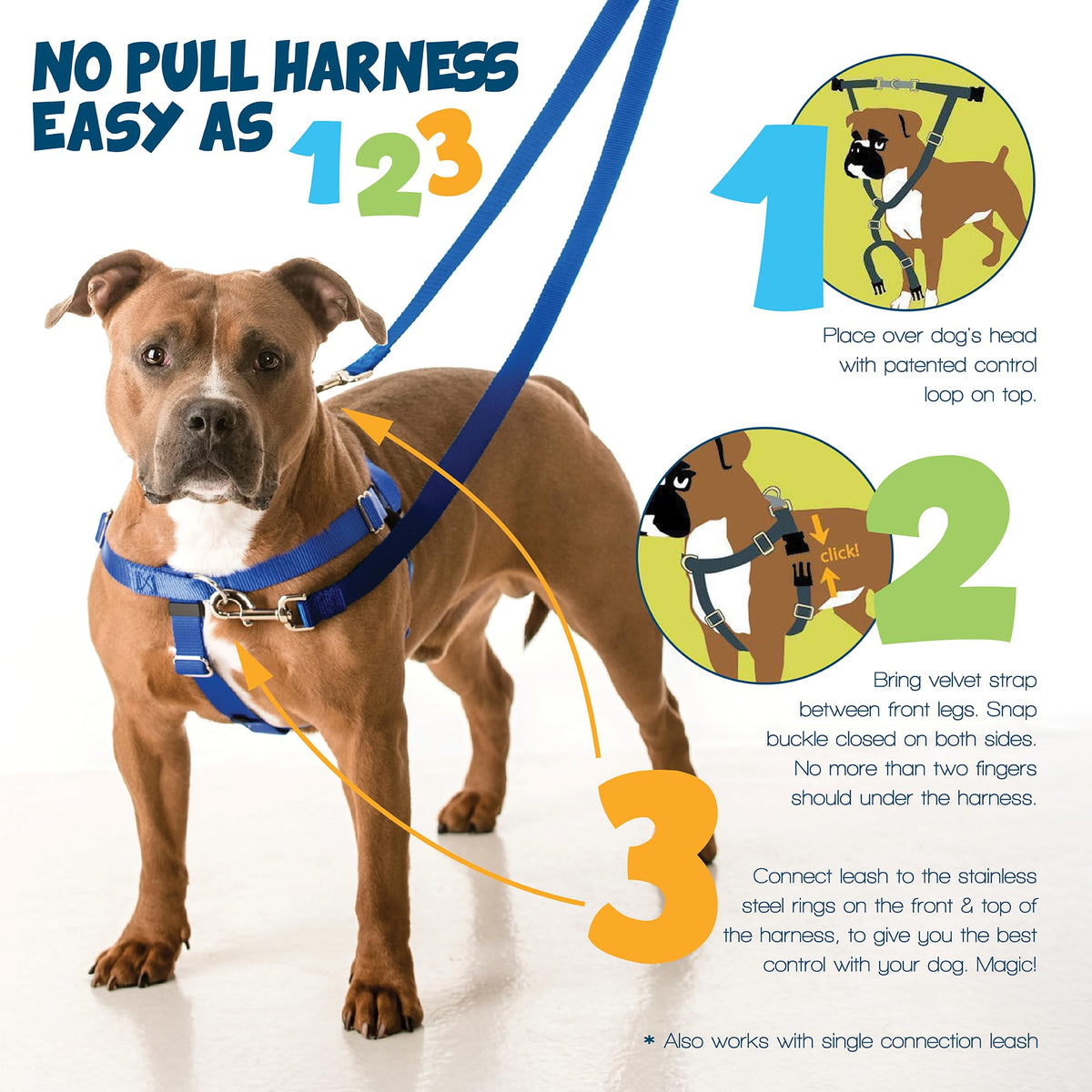 NO PULL HARNESS EASY AS 123

1

Place over dog's head with patented control loop on top.

click!

2

Bring velvet strap between front legs. Snap buckle closed on both sides. No more than two fingers should under the harness.

3

Connect leash to the stainless steel rings on the front & top of the harness, to give you the best control with your dog. Magic!

* Also works with single connection leash