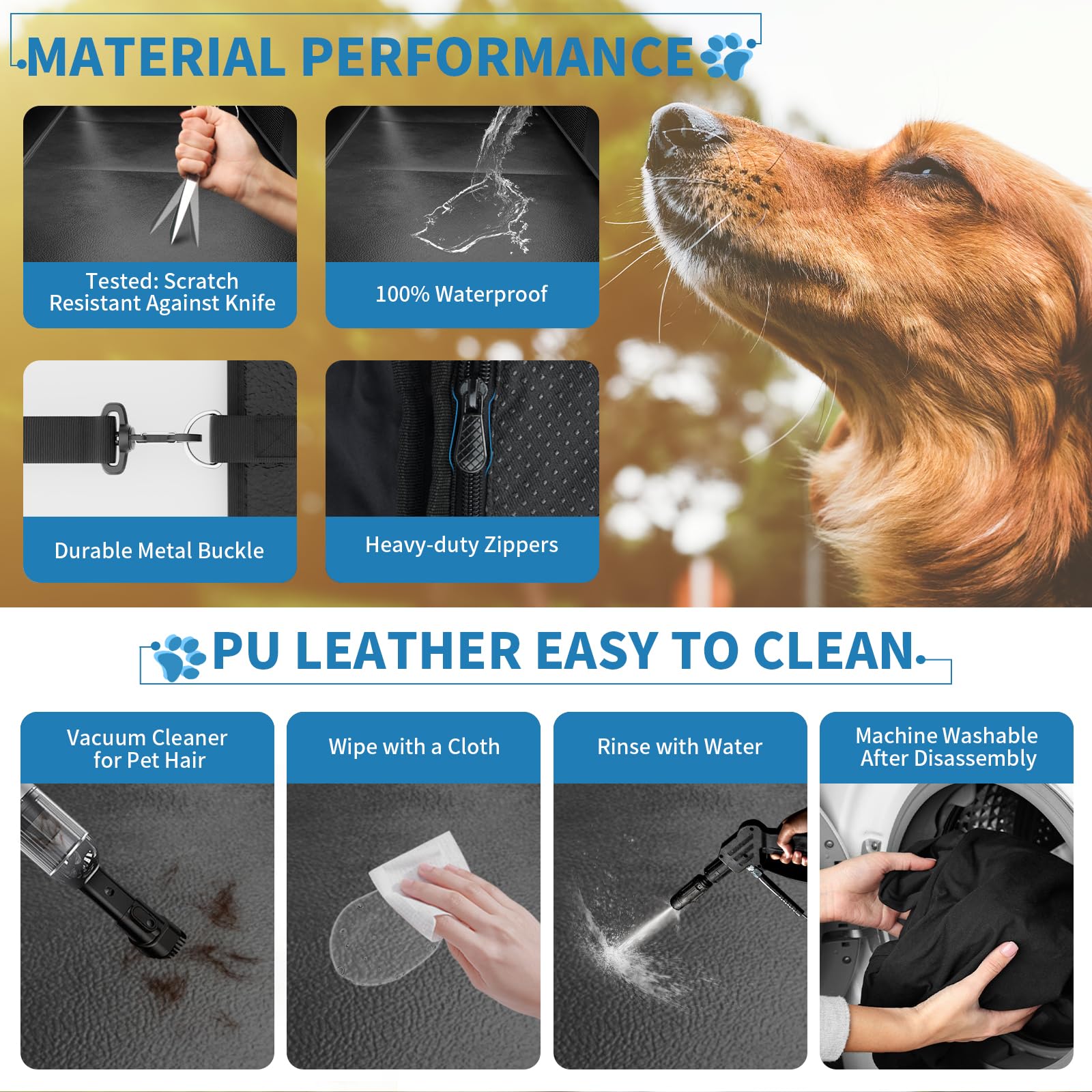 MATERIAL PERFORMANCE

Tested: Scratch Resistant Against Knife

100% Waterproof

Durable Metal Buckle

Heavy-duty Zippers

PU LEATHER EASY TO CLEAN

Vacuum Cleaner for Pet Hair

Wipe with a Cloth

Rinse with Water

Machine Washable After Disassembly