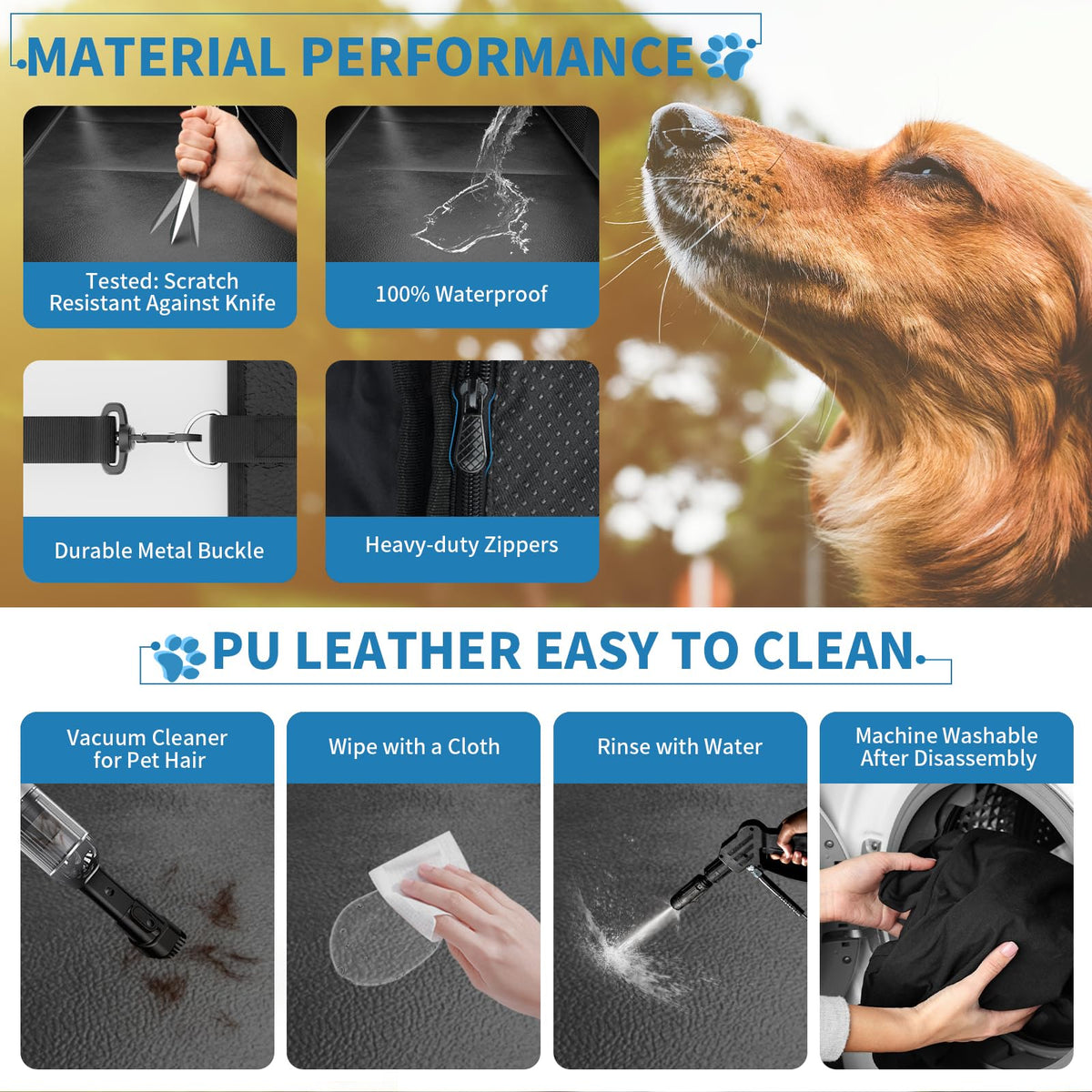 MATERIAL PERFORMANCE

Tested: Scratch Resistant Against Knife

100% Waterproof

Durable Metal Buckle

Heavy-duty Zippers

PU LEATHER EASY TO CLEAN

Vacuum Cleaner for Pet Hair

Wipe with a Cloth

Rinse with Water

Machine Washable After Disassembly