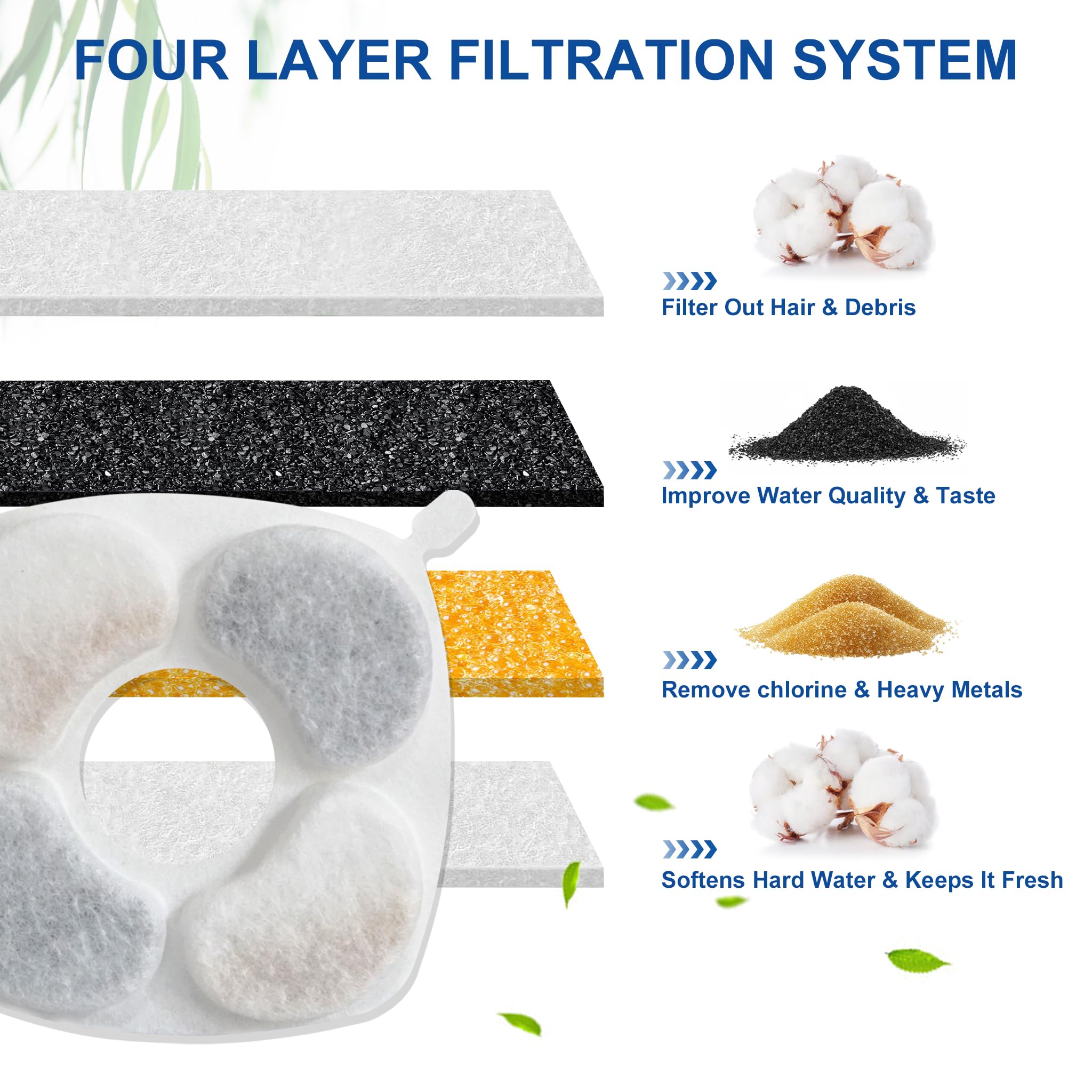 FOUR LAYER FILTRATION SYSTEM

Filter Out Hair & Debris

Improve Water Quality & Taste

Remove chlorine & Heavy Metals

Softens Hard Water & Keeps It Fresh