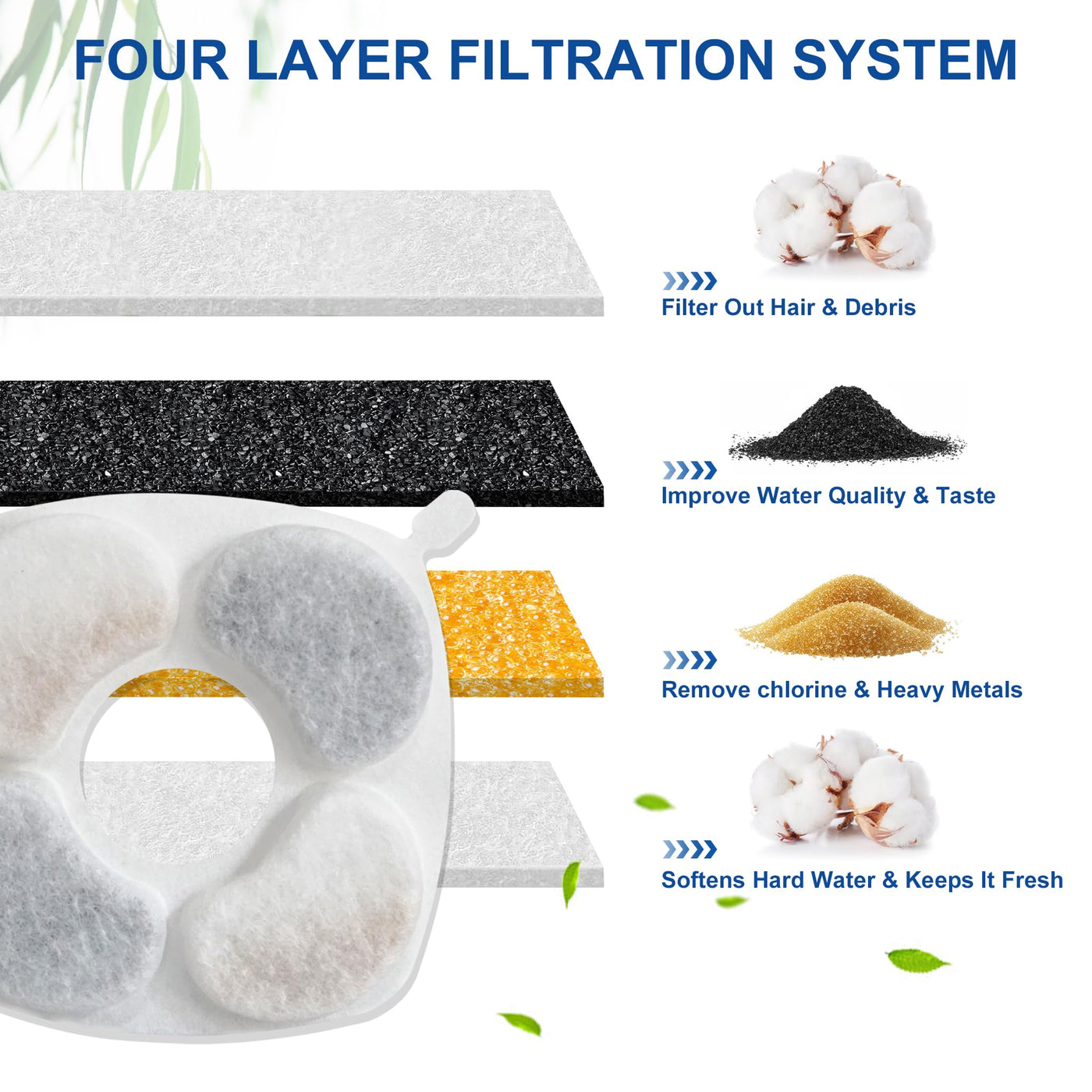 FOUR LAYER FILTRATION SYSTEM

Filter Out Hair & Debris

Improve Water Quality & Taste

Remove chlorine & Heavy Metals

Softens Hard Water & Keeps It Fresh