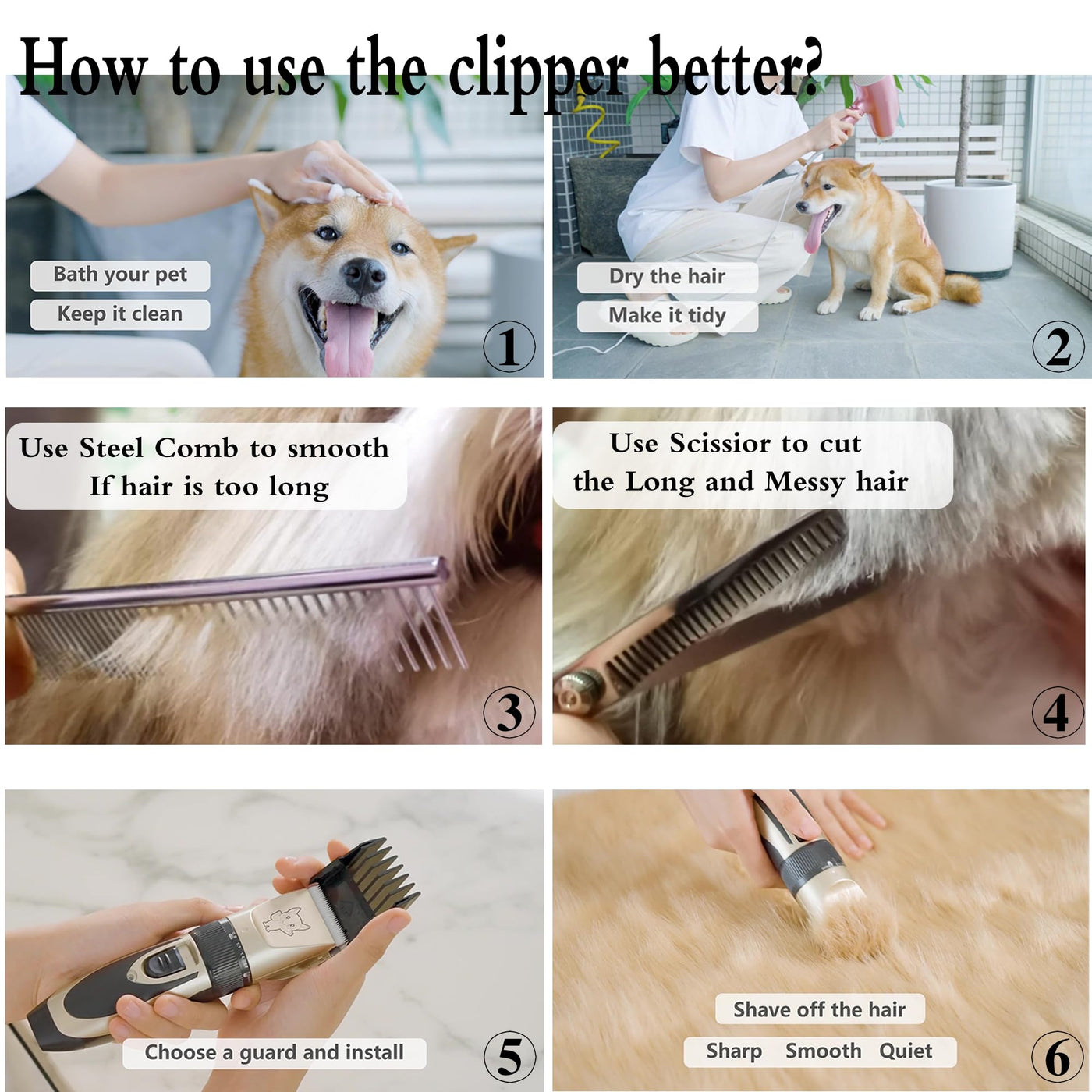 How to use the clipper better?

Bath your pet
Keep it clean
1

Dry the hair
Make it tidy
2

Use Steel Comb to smooth
If hair is too long
3

Use Scissior to cut
the Long and Messy hair
4

Choose a guard and install
5

Shave off the hair
Sharp Smooth Quiet
6