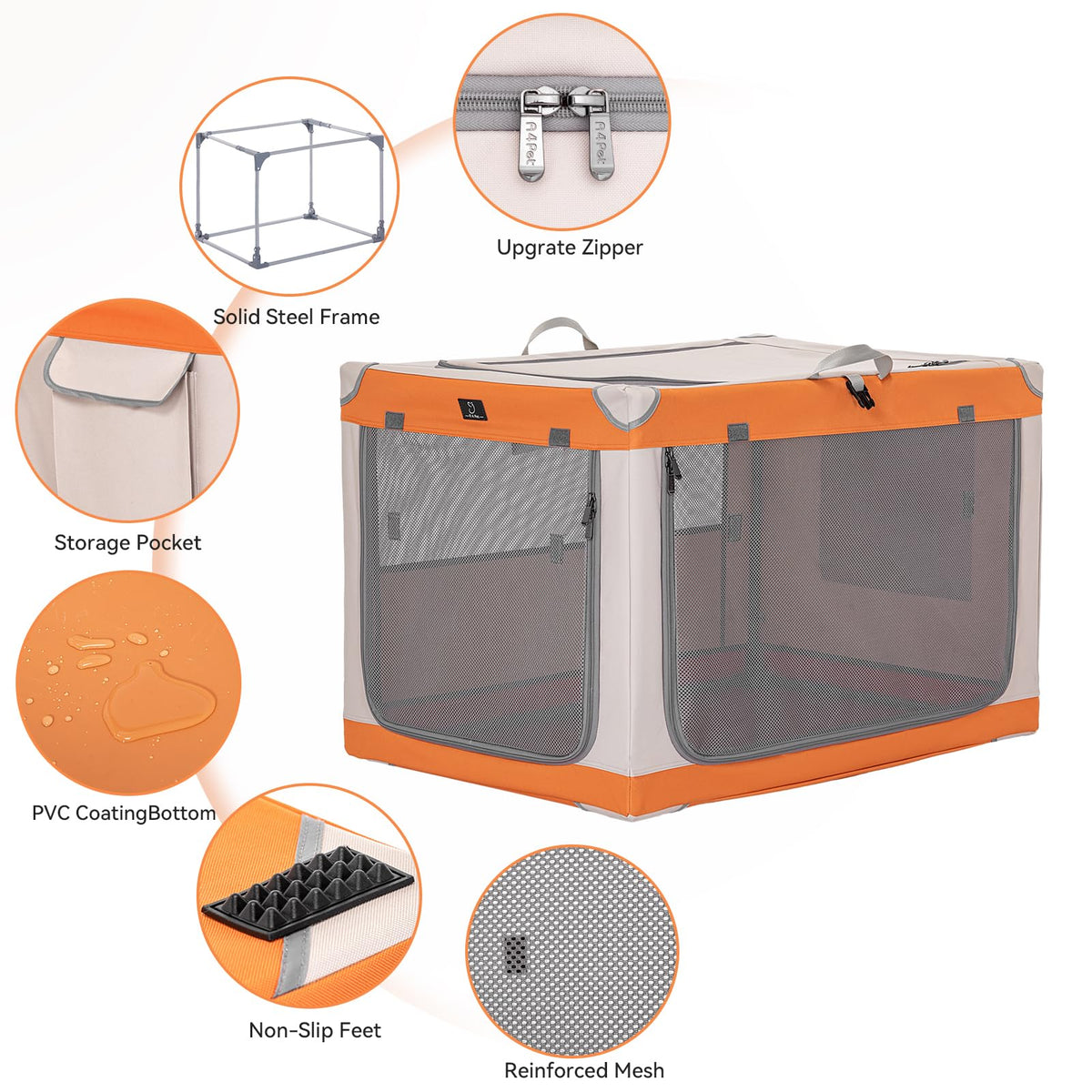 A4Pet A4Pet

Upgrate Zipper

Solid Steel Frame

Storage Pocket

PVC CoatingBottom

Non-Slip Feet

Reinforced Mesh