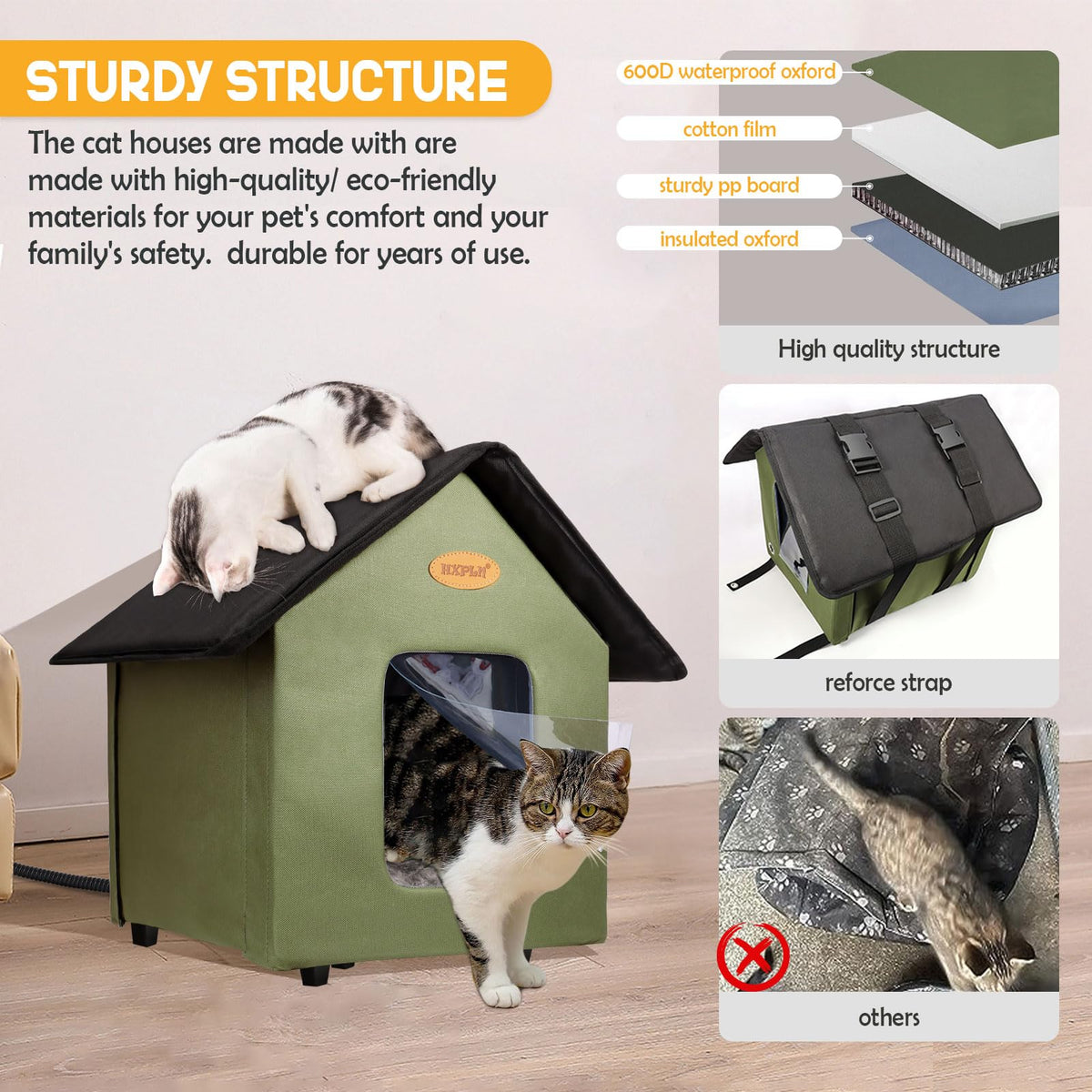 STURDY STRUCTURE

The cat houses are made with are made with high-quality/ eco-friendly materials for your pet's comfort and your family's safety. durable for years of use.

600D waterproof oxford

cotton film

sturdy pp board

insulated oxford

High quality structure

HXPLN

reforce strap

others