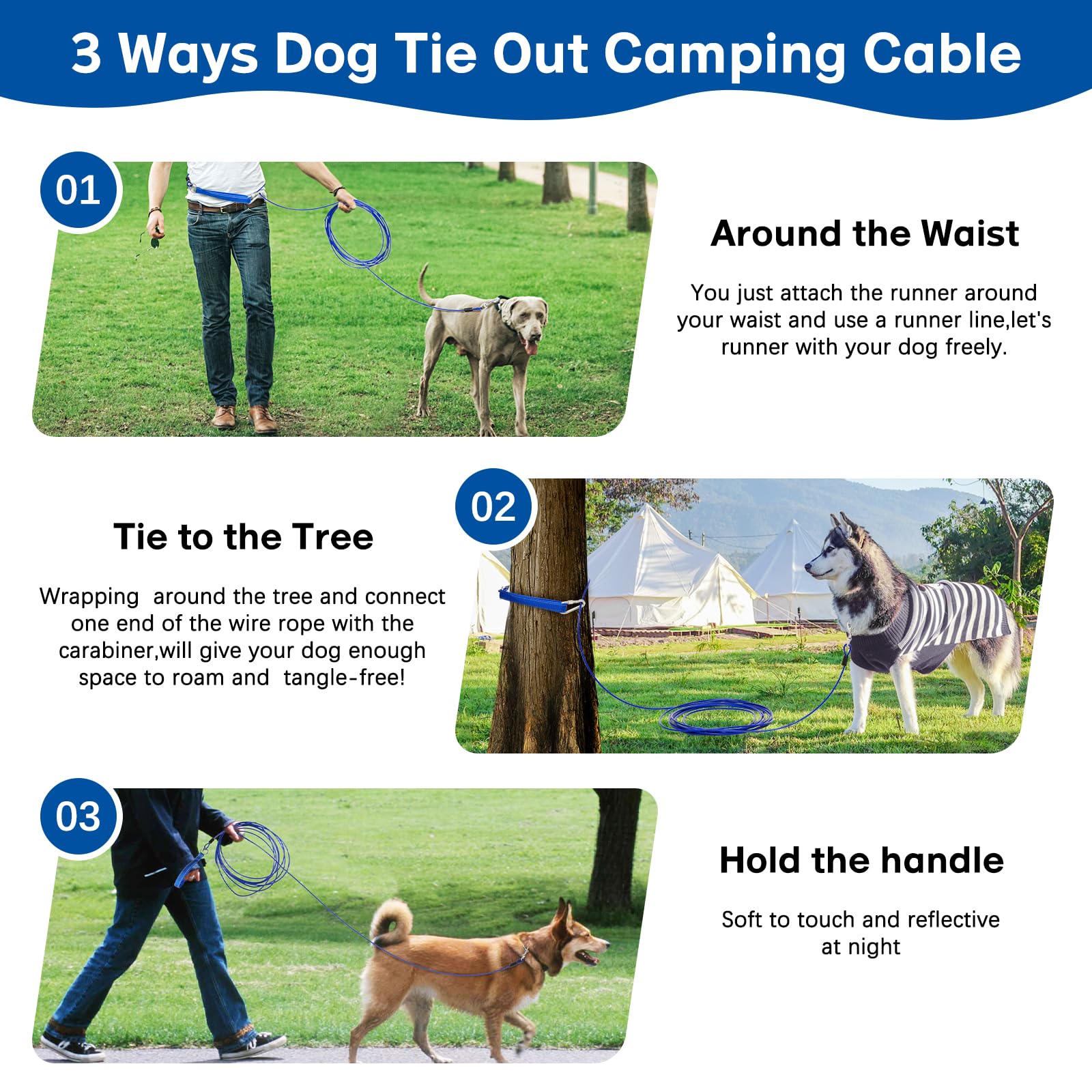 3 Ways Dog Tie Out Camping Cable

01

Around the Waist

You just attach the runner around your waist and use a runner line,let's runner with your dog freely.

02

Tie to the Tree

Wrapping around the tree and connect one end of the wire rope with the carabiner,will give your dog enough space to roam and tangle-free!

03

Hold the handle

Soft to touch and reflective at night