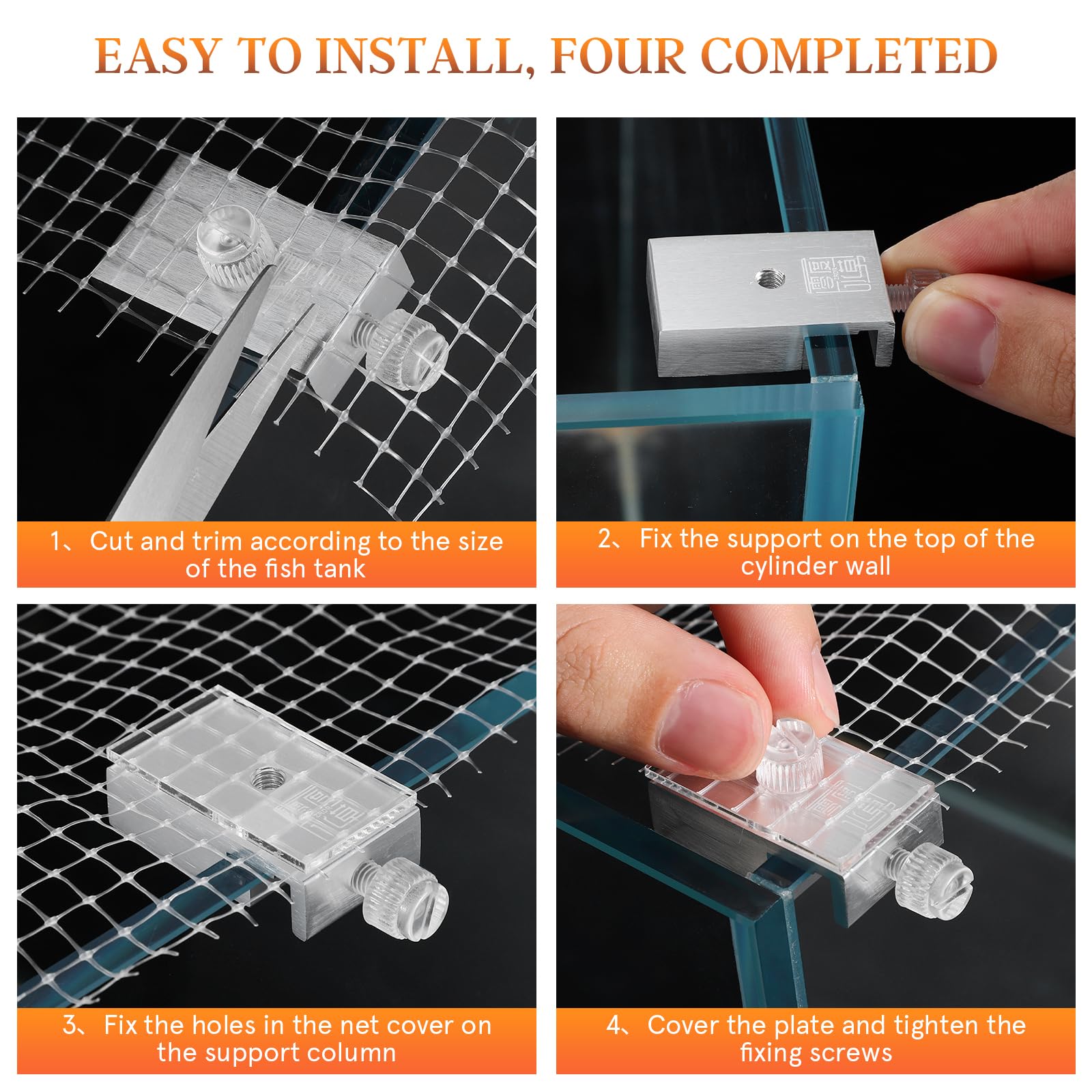 EASY TO INSTALL, FOUR COMPLETED

1、Cut and trim according to the size of the fish tank

2、Fix the support on the top of the cylinder wall

3、Fix the holes in the net cover on the support column

4、Cover the plate and tighten the fixing screws