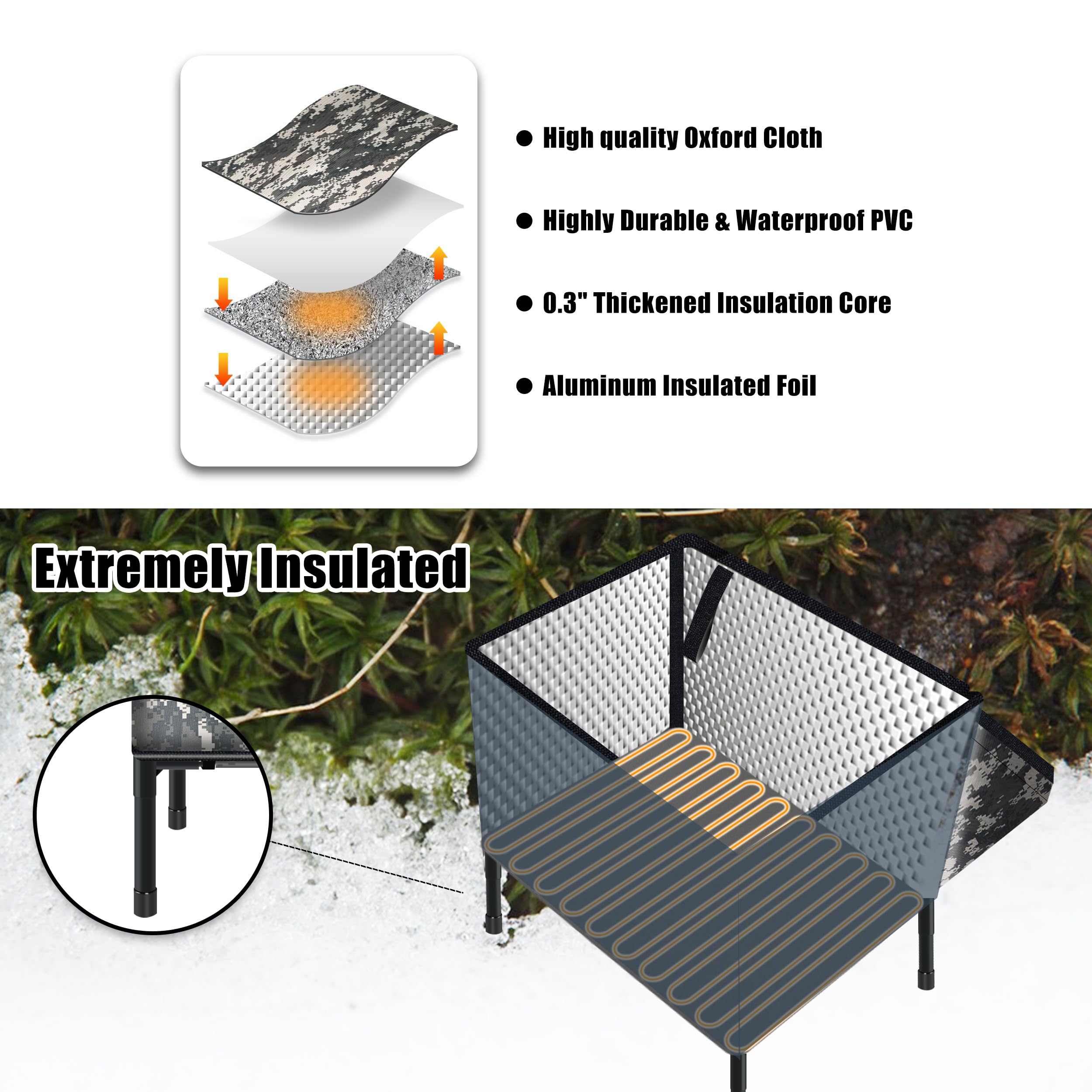 ● High quality Oxford Cloth

● Highly Durable & Waterproof PVC

● 0.3" Thickened Insulation Core

● Aluminum Insulated Foil

Extremely Insulated