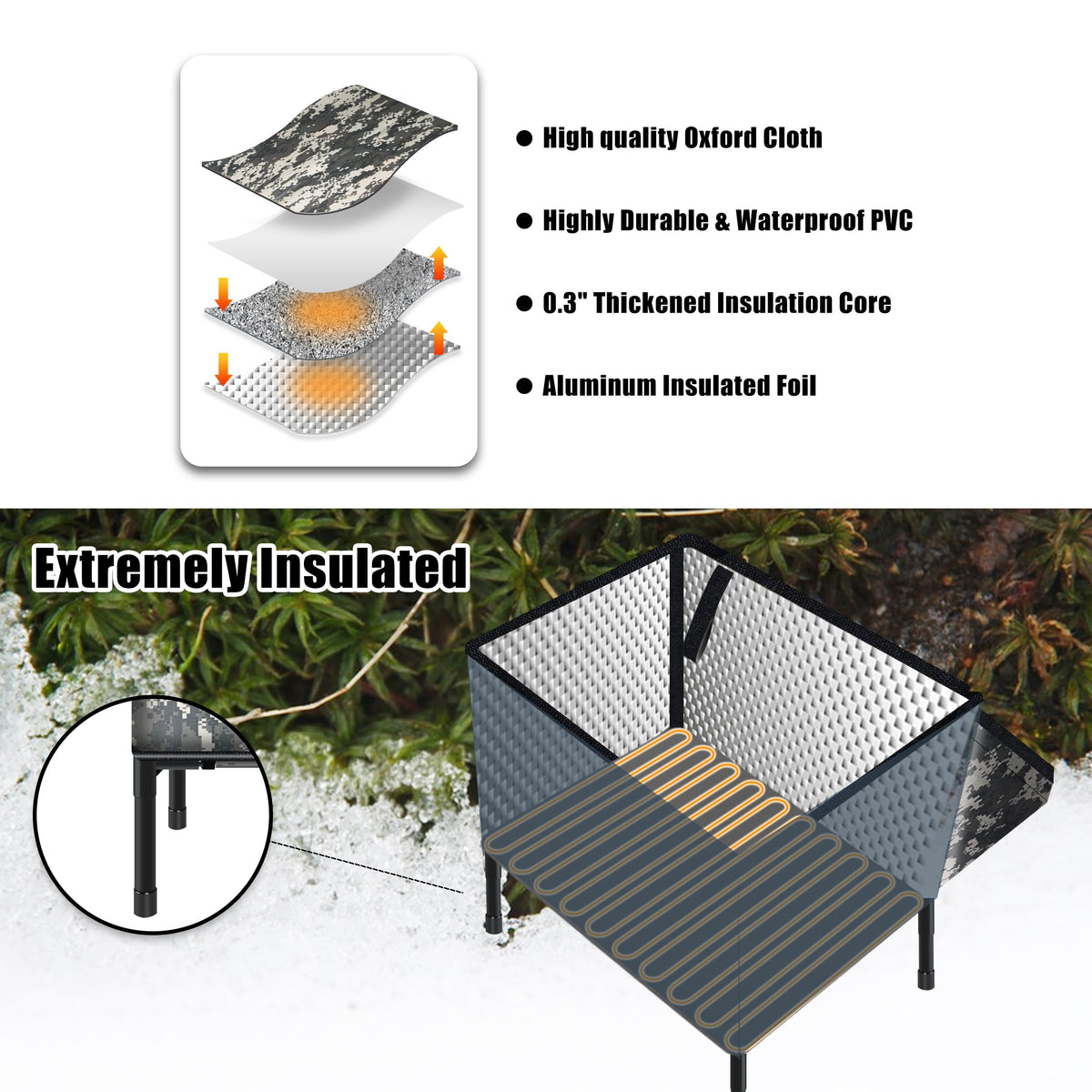 ● High quality Oxford Cloth

● Highly Durable & Waterproof PVC

● 0.3" Thickened Insulation Core

● Aluminum Insulated Foil

Extremely Insulated