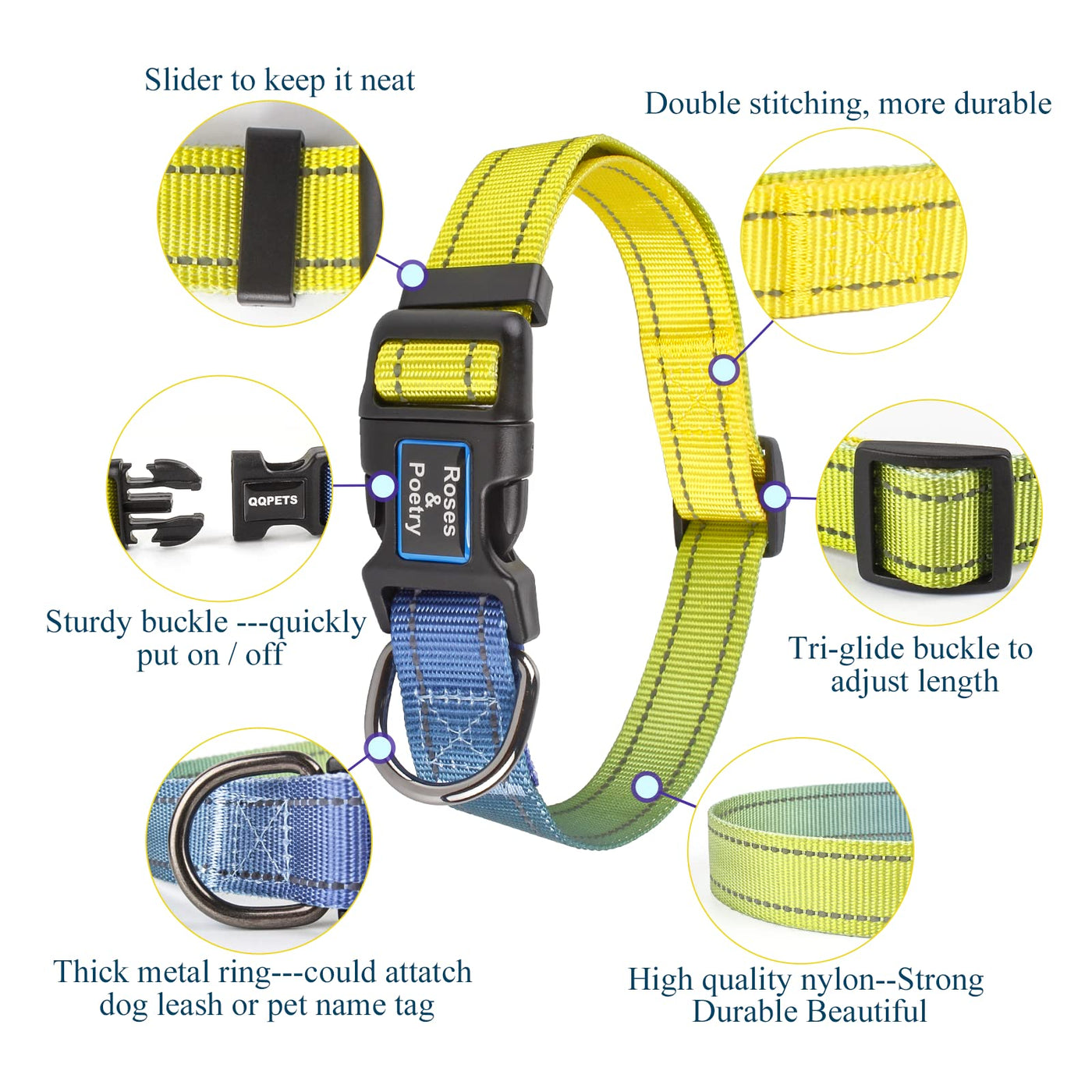 Slider to keep it neat

Double stitching, more durable

QQPETS

Roses & Poetry

Sturdy buckle ---quickly put on / off

Tri-glide buckle to adjust length

Thick metal ring---could attatch dog leash or pet name tag

High quality nylon--Strong Durable Beautiful