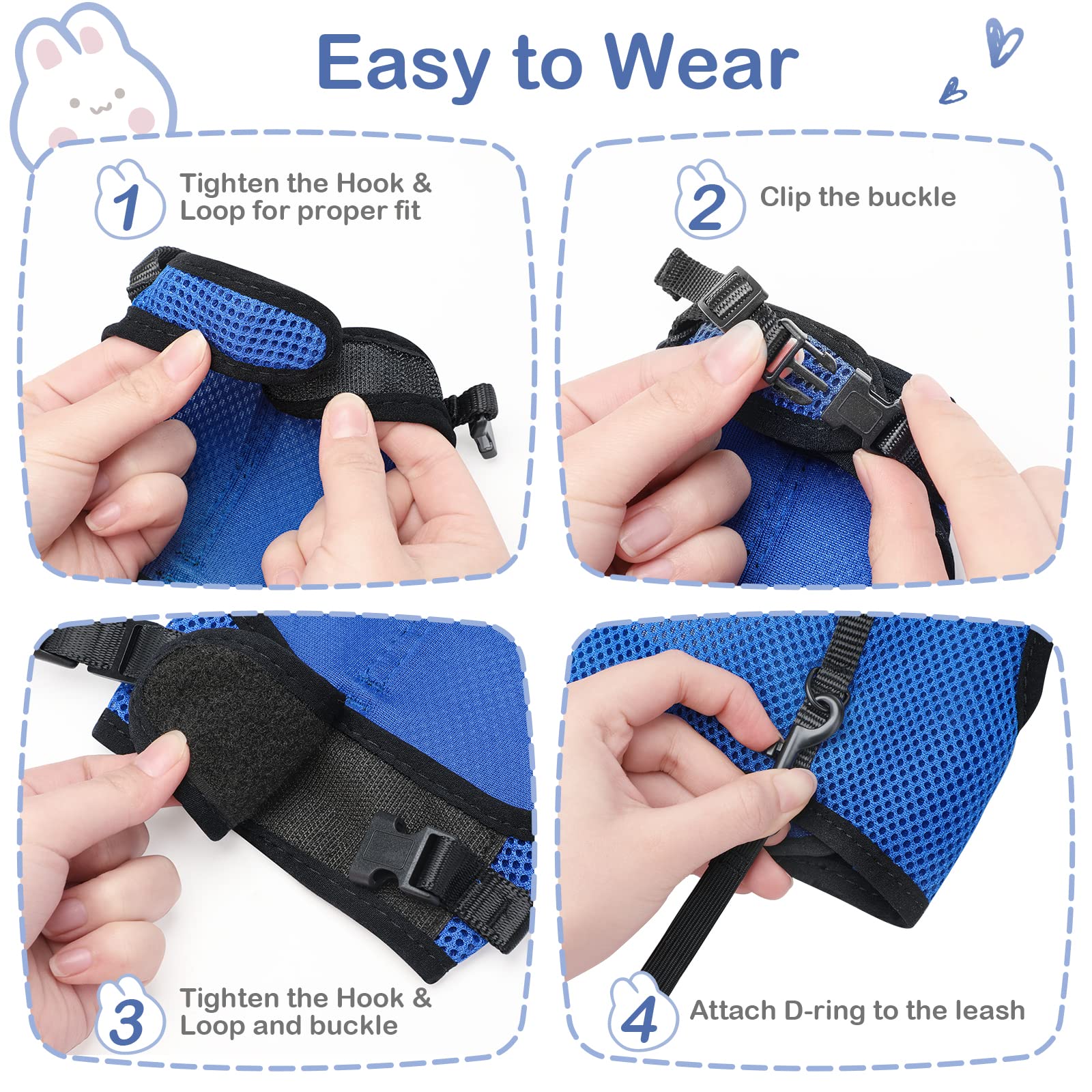 Easy to Wear

1 Tighten the Hook & Loop for proper fit

2 Clip the buckle

3 Tighten the Hook & Loop and buckle

4 Attach D-ring to the leash