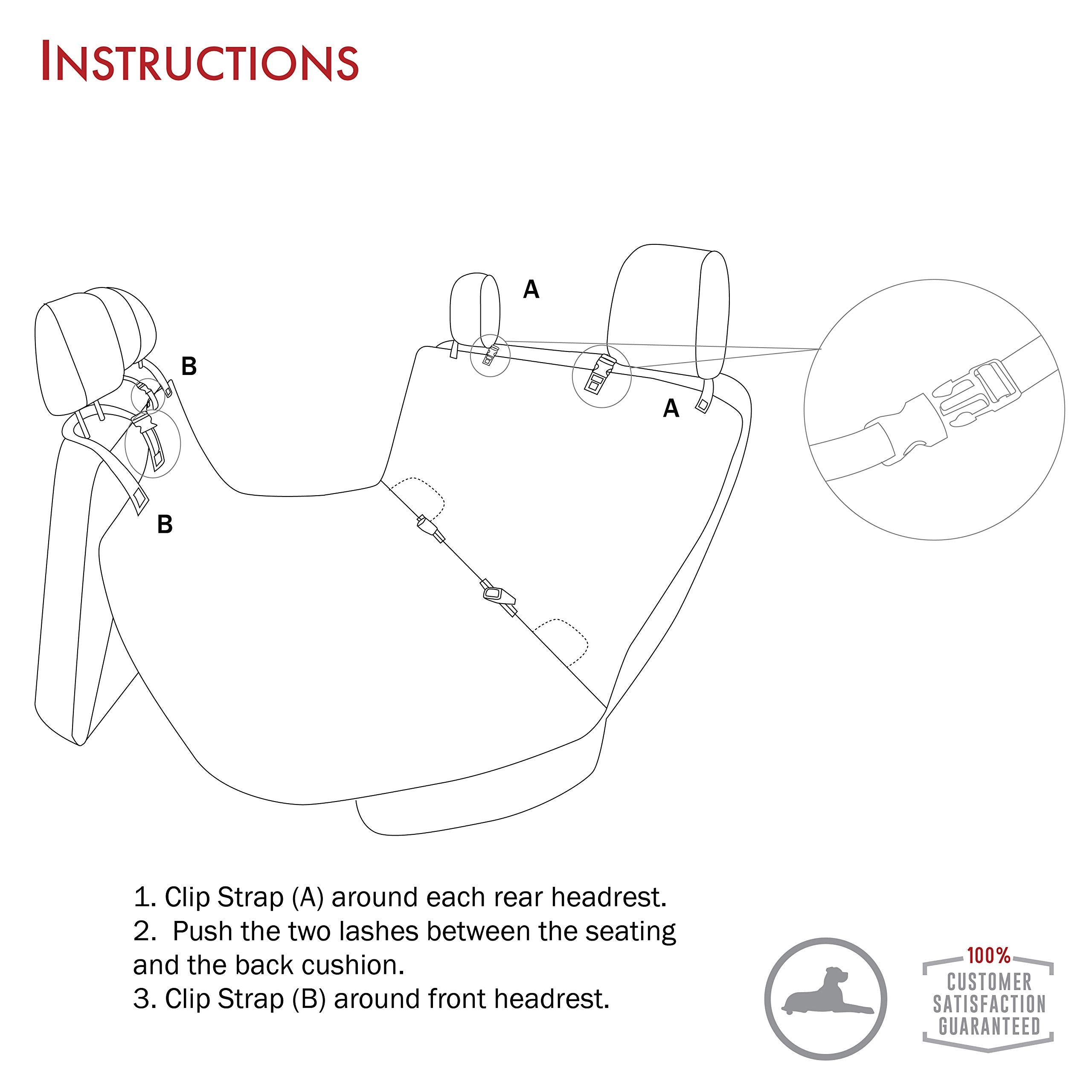 INSTRUCTIONS

A

B

A

B

1. Clip Strap (A) around each rear headrest.
2. Push the two lashes between the seating and the back cushion.
3. Clip Strap (B) around front headrest.

100%
CUSTOMER
SATISFACTION
GUARANTEED