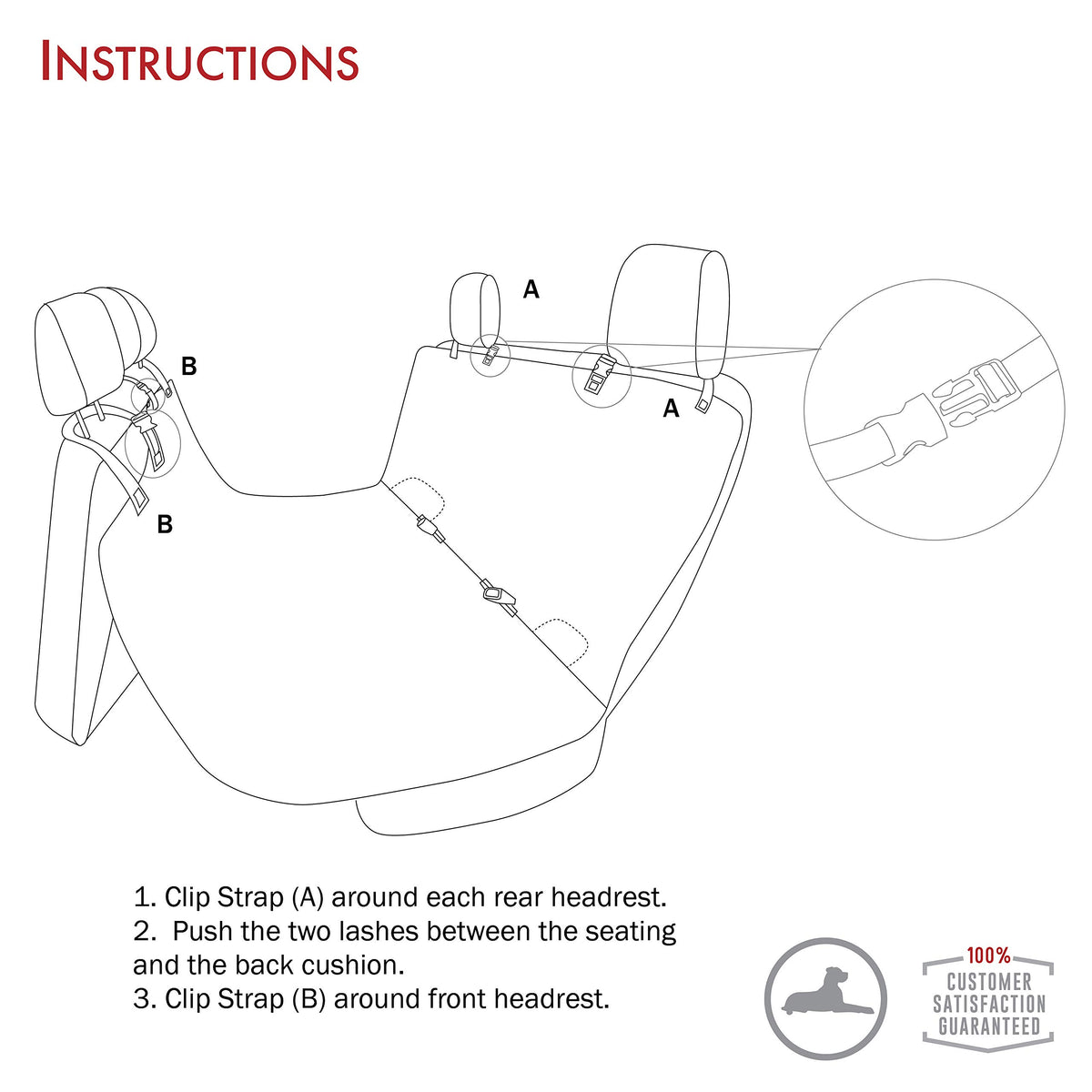 INSTRUCTIONS

A

B

A

B

1. Clip Strap (A) around each rear headrest.
2. Push the two lashes between the seating and the back cushion.
3. Clip Strap (B) around front headrest.

100%
CUSTOMER SATISFACTION GUARANTEED