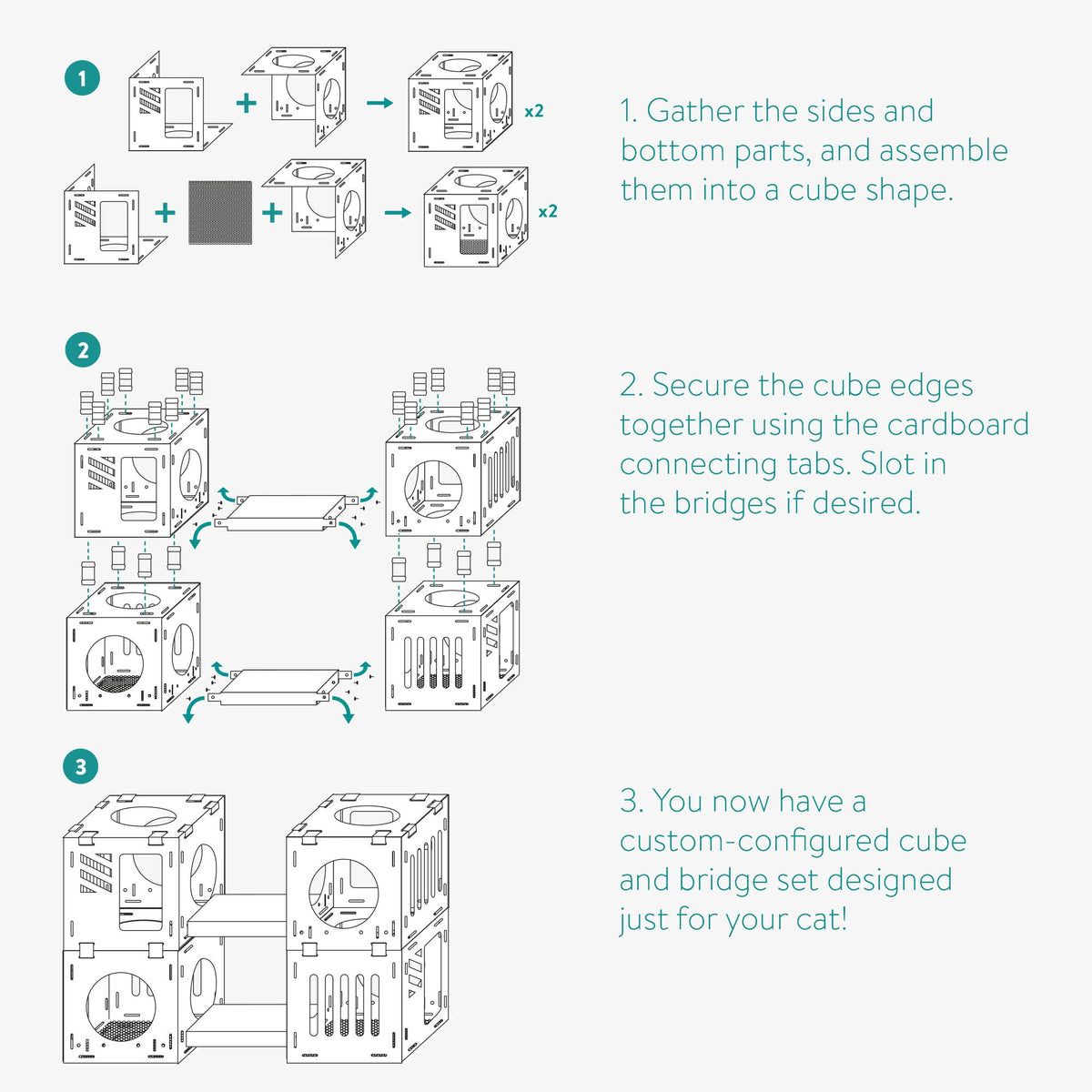 1

x2

x2

1. Gather the sides and bottom parts, and assemble them into a cube shape.

2

2. Secure the cube edges together using the cardboard connecting tabs. Slot in the bridges if desired.

3

3. You now have a custom-configured cube and bridge set designed just for your cat!