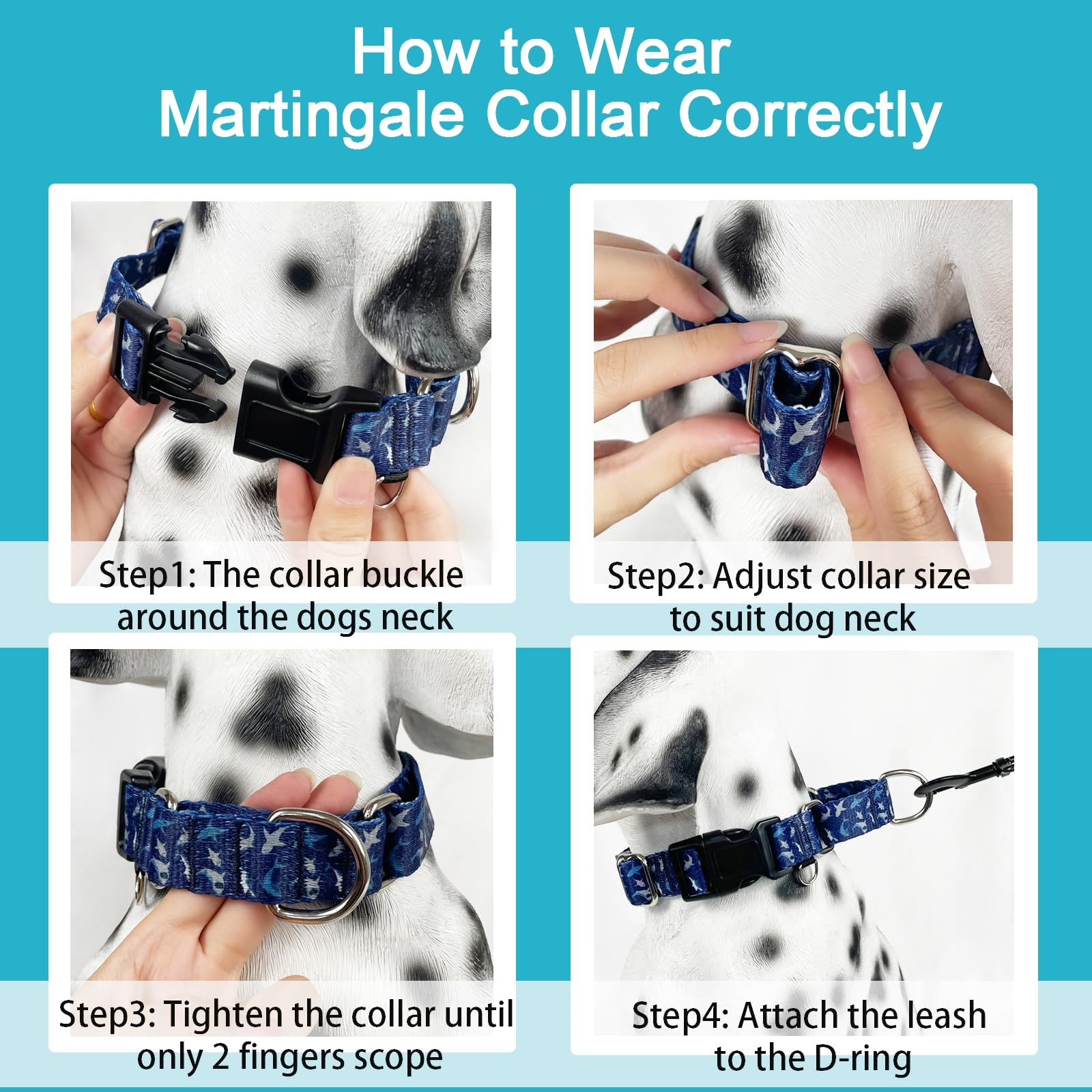 How to Wear
Martingale Collar Correctly

Step1: The collar buckle around the dogs neck

Step2: Adjust collar size to suit dog neck

Step3: Tighten the collar until only 2 fingers scope

Step4: Attach the leash to the D-ring