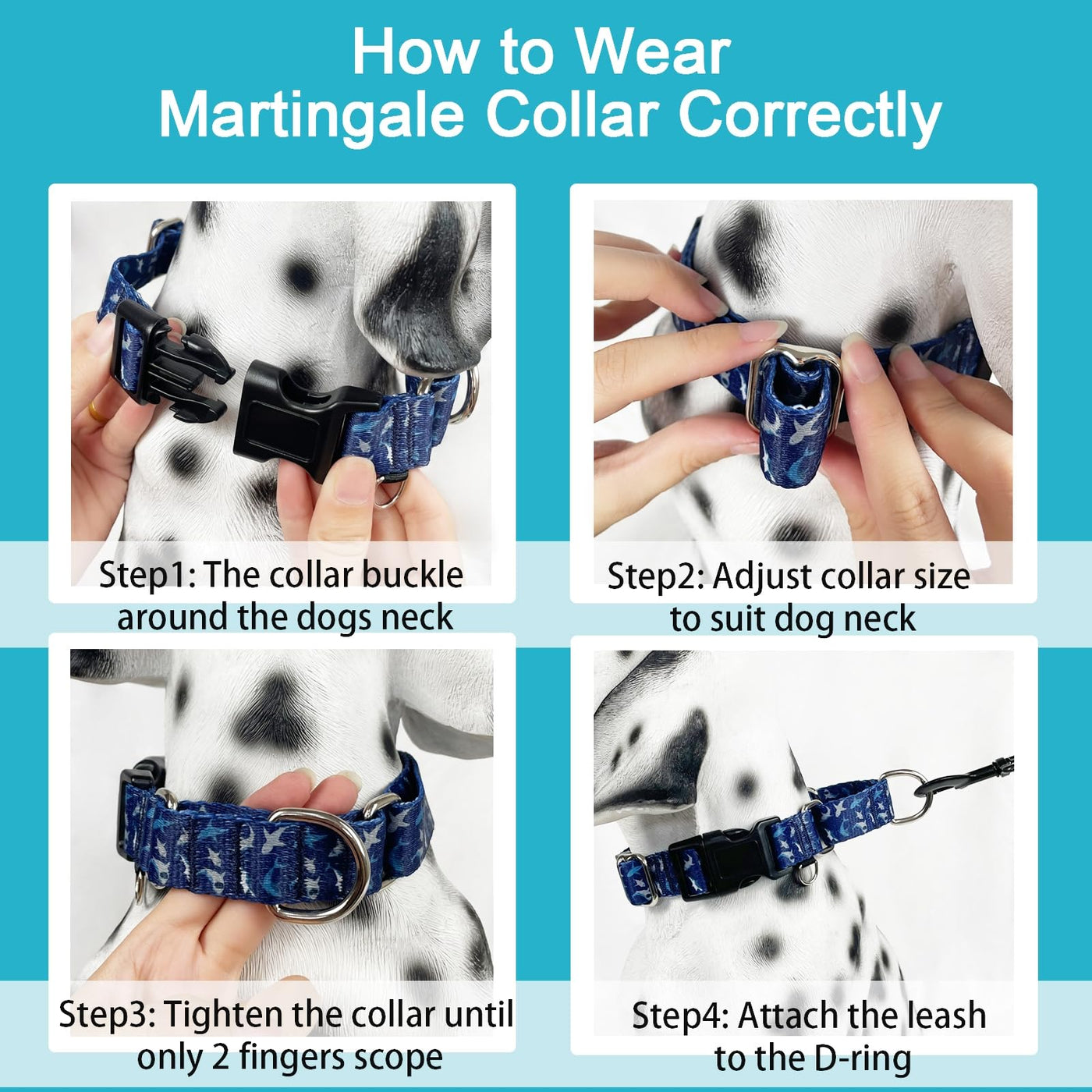 How to Wear
Martingale Collar Correctly

Step1: The collar buckle around the dogs neck

Step2: Adjust collar size to suit dog neck

Step3: Tighten the collar until only 2 fingers scope

Step4: Attach the leash to the D-ring