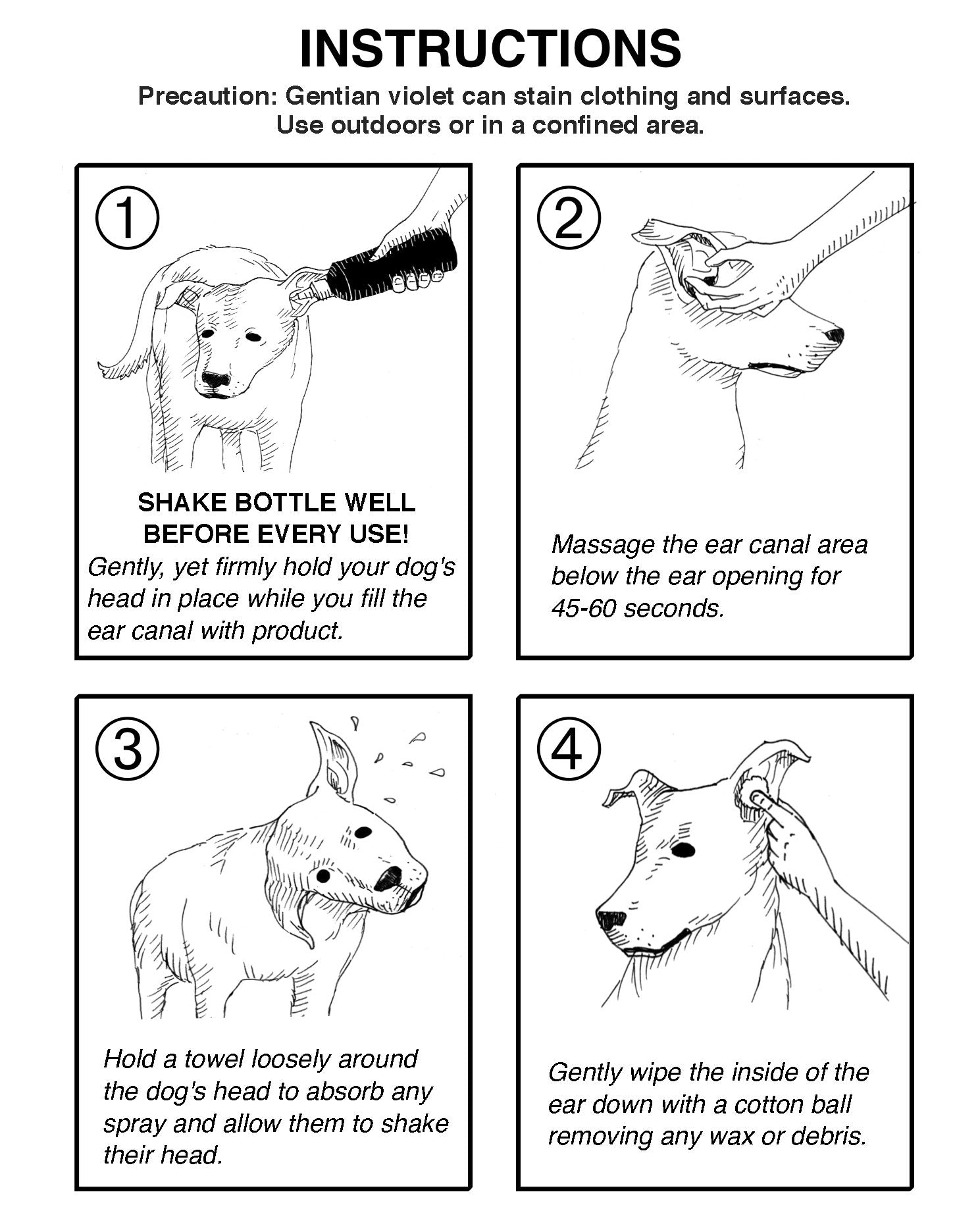 INSTRUCTIONS

Precaution: Gentian violet can stain clothing and surfaces. Use outdoors or in a confined area.

①

SHAKE BOTTLE WELL BEFORE EVERY USE!

Gently, yet firmly hold your dog's head in place while you fill the ear canal with product.

②

Massage the ear canal area below the ear opening for 45-60 seconds.

③

Hold a towel loosely around the dog's head to absorb any spray and allow them to shake their head.

④

Gently wipe the inside of the ear down with a cotton ball removing any wax or debris.