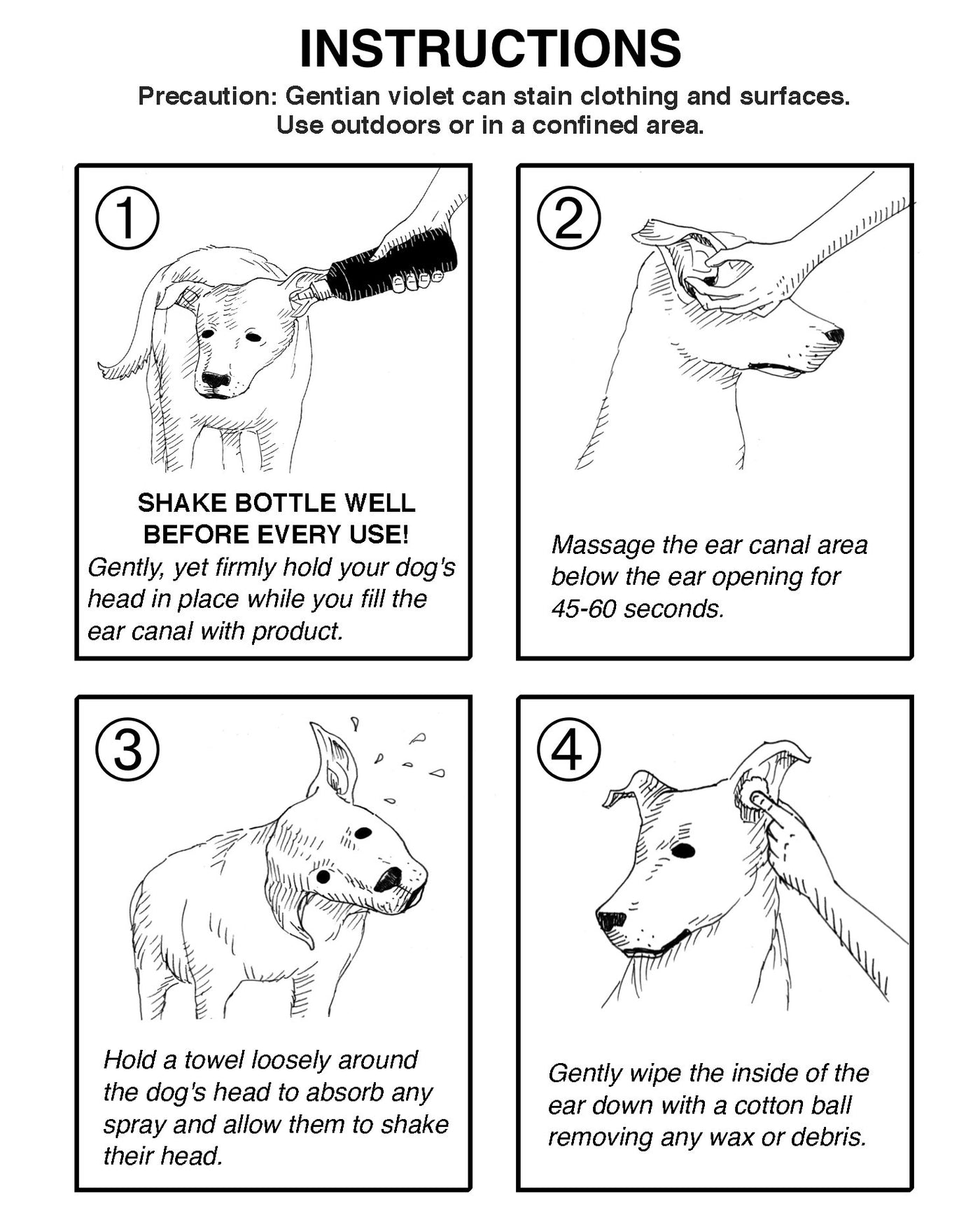 INSTRUCTIONS

Precaution: Gentian violet can stain clothing and surfaces. Use outdoors or in a confined area.

①

SHAKE BOTTLE WELL BEFORE EVERY USE!

Gently, yet firmly hold your dog's head in place while you fill the ear canal with product.

②

Massage the ear canal area below the ear opening for 45-60 seconds.

③

Hold a towel loosely around the dog's head to absorb any spray and allow them to shake their head.

④

Gently wipe the inside of the ear down with a cotton ball removing any wax or debris.