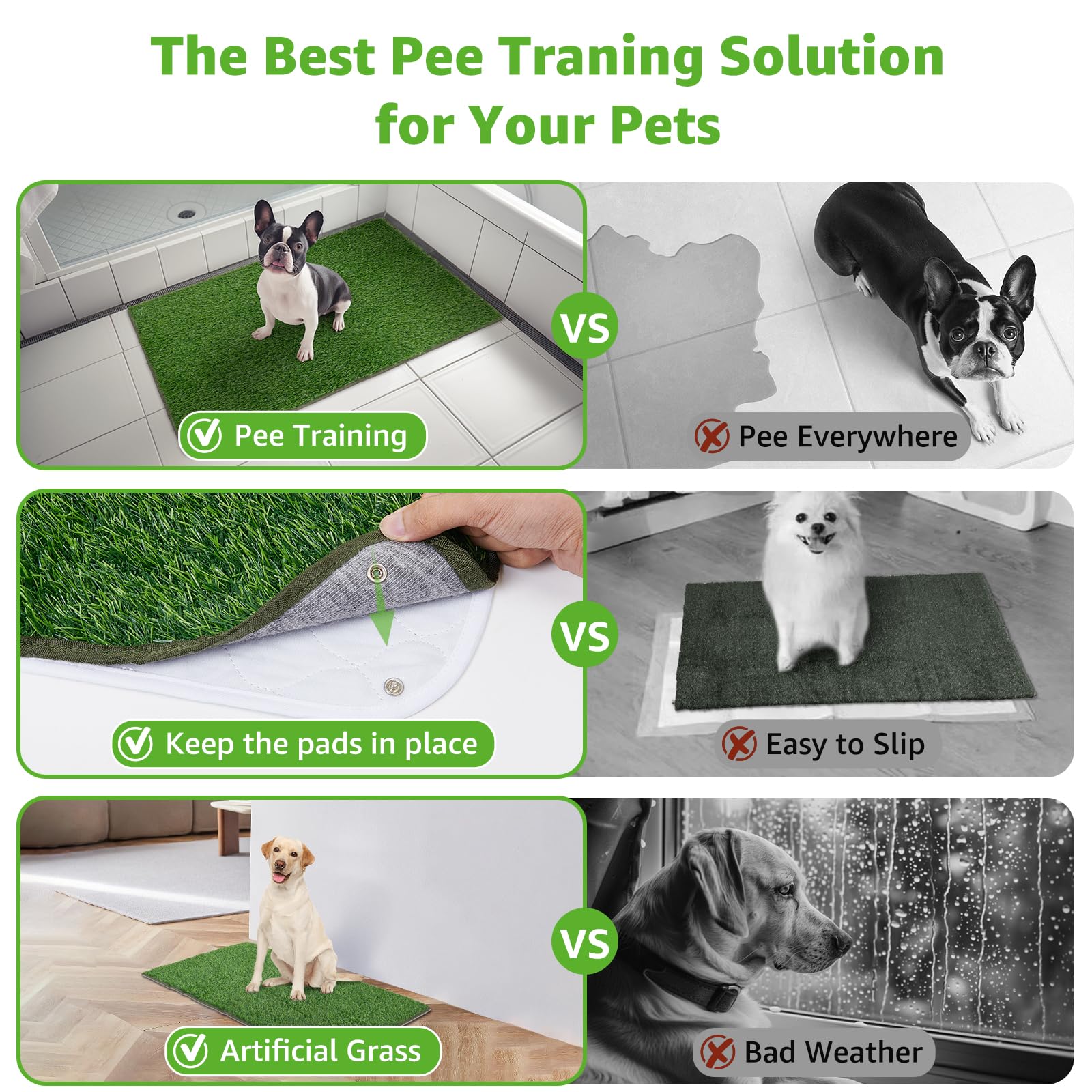 The Best Pee Traning Solution for Your Pets

Pee Training

VS

Pee Everywhere

Keep the pads in place

VS

Easy to Slip

Artificial Grass

VS

Bad Weather