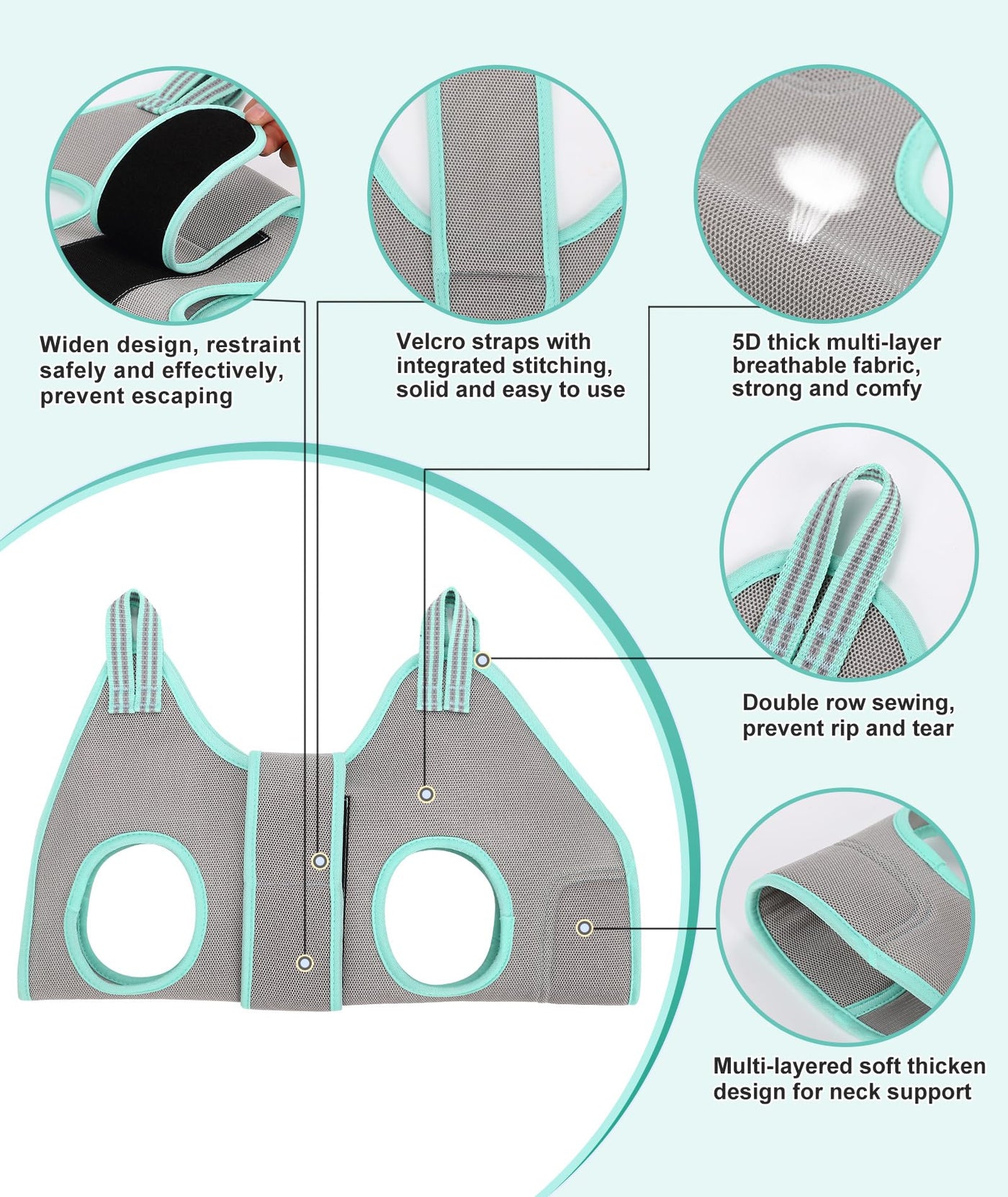 Widen design, restraint safely and effectively, prevent escaping

Velcro straps with integrated stitching, solid and easy to use

5D thick multi-layer breathable fabric, strong and comfy

Double row sewing, prevent rip and tear

Multi-layered soft thicken design for neck support