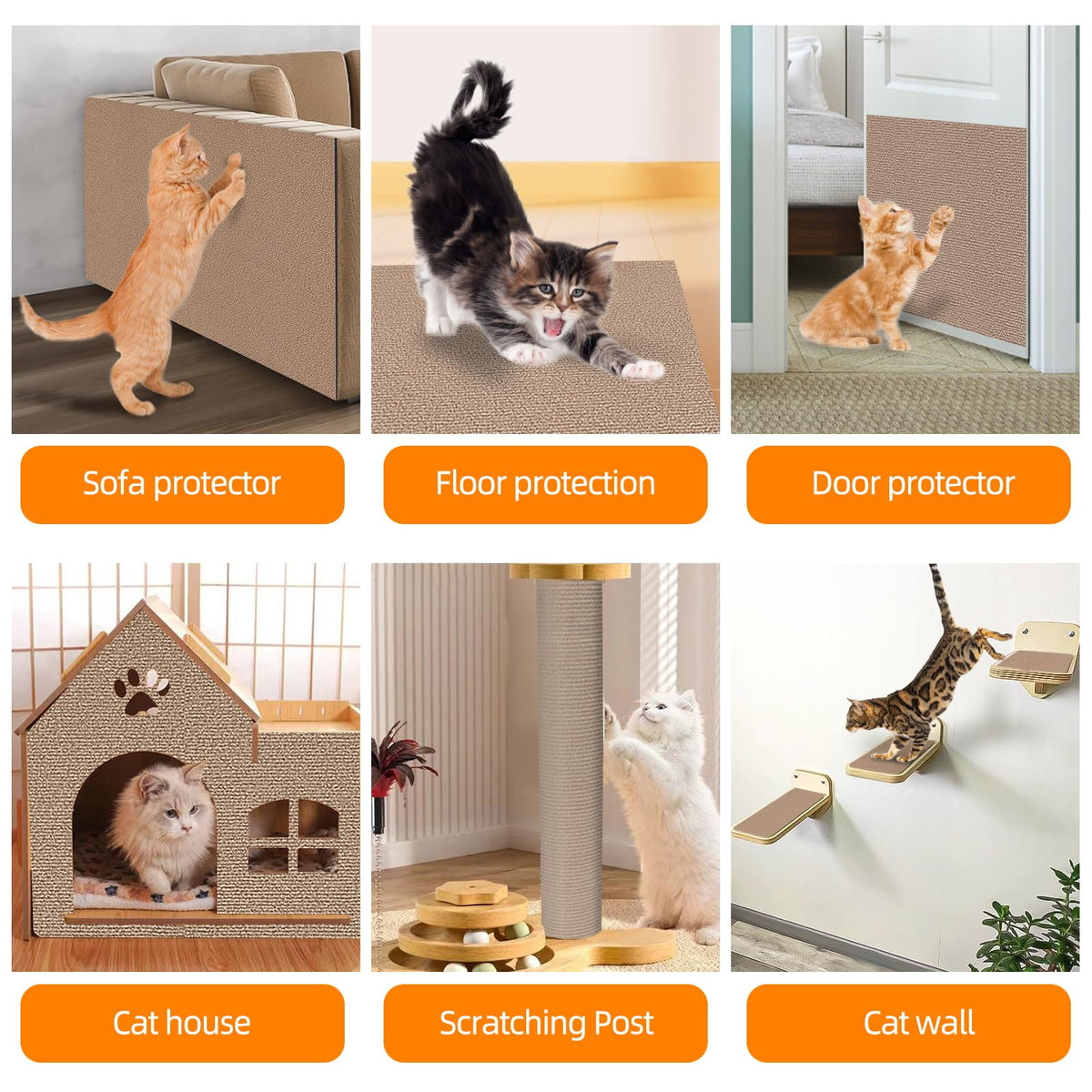 Sofa protector

Floor protection

Door protector

Cat house

Scratching Post

Cat wall