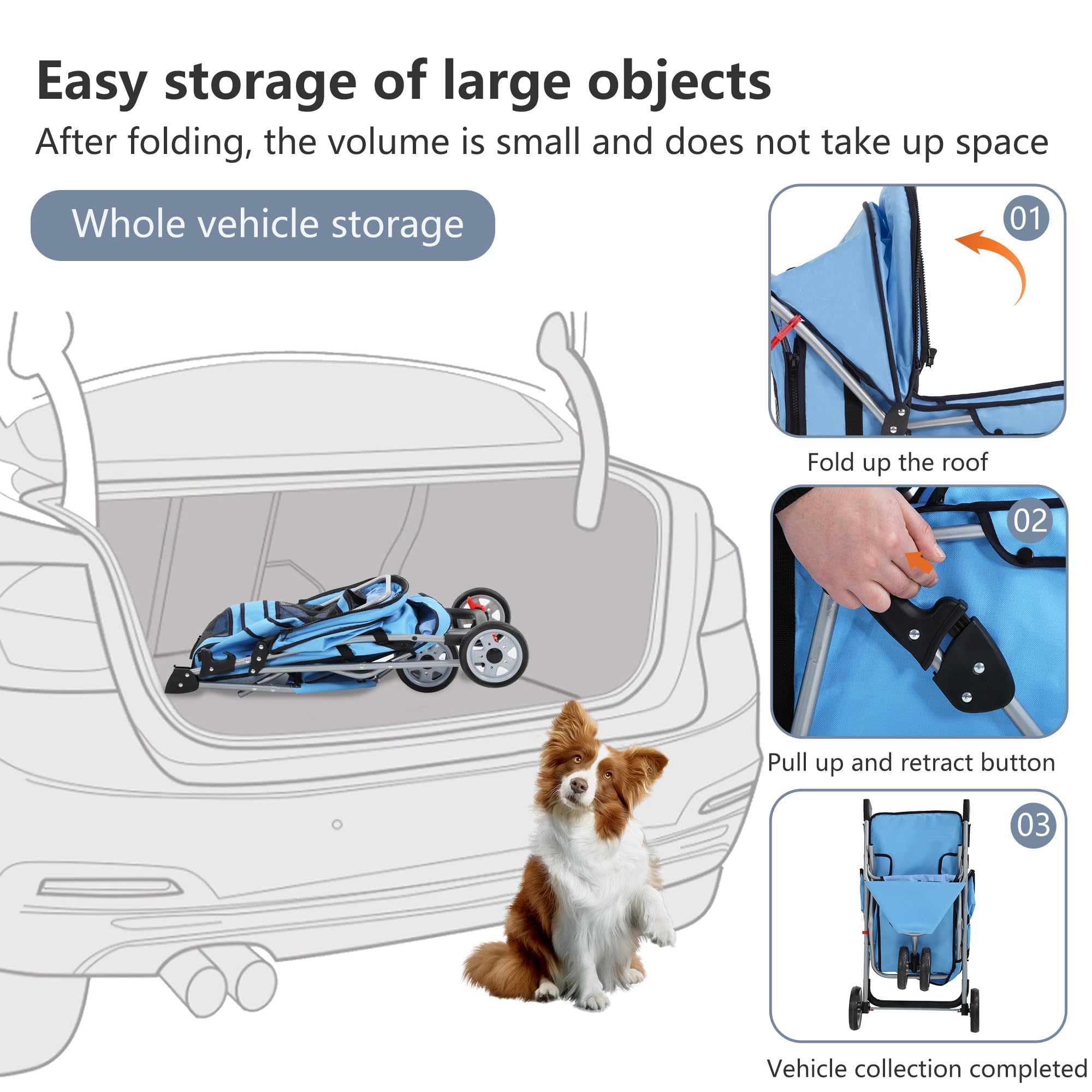 Easy storage of large objects
After folding, the volume is small and does not take up space

Whole vehicle storage

01
Fold up the roof

02
Pull up and retract button

03
Vehicle collection completed