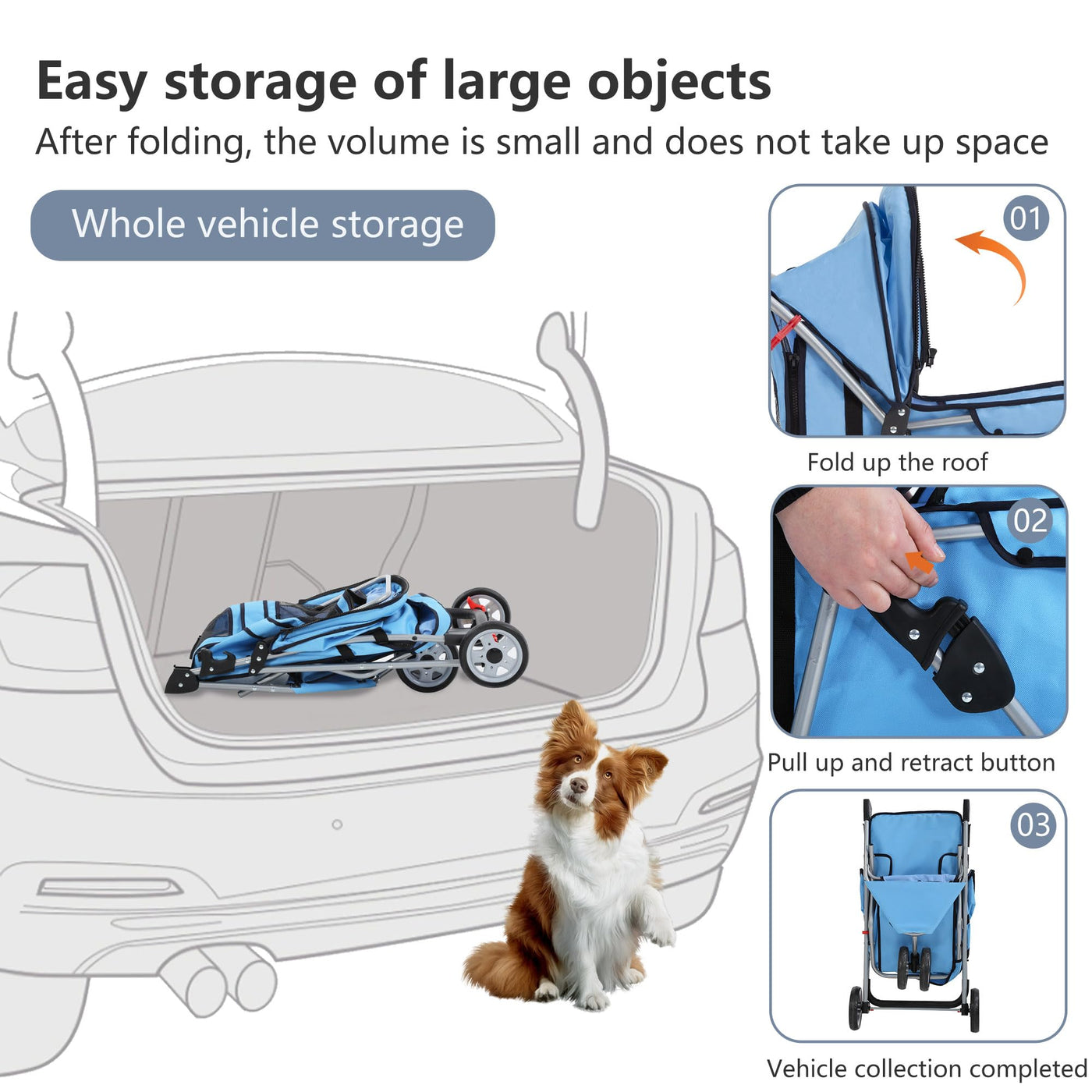 Easy storage of large objects

After folding, the volume is small and does not take up space

Whole vehicle storage

01

Fold up the roof

02

Pull up and retract button

03

Vehicle collection completed