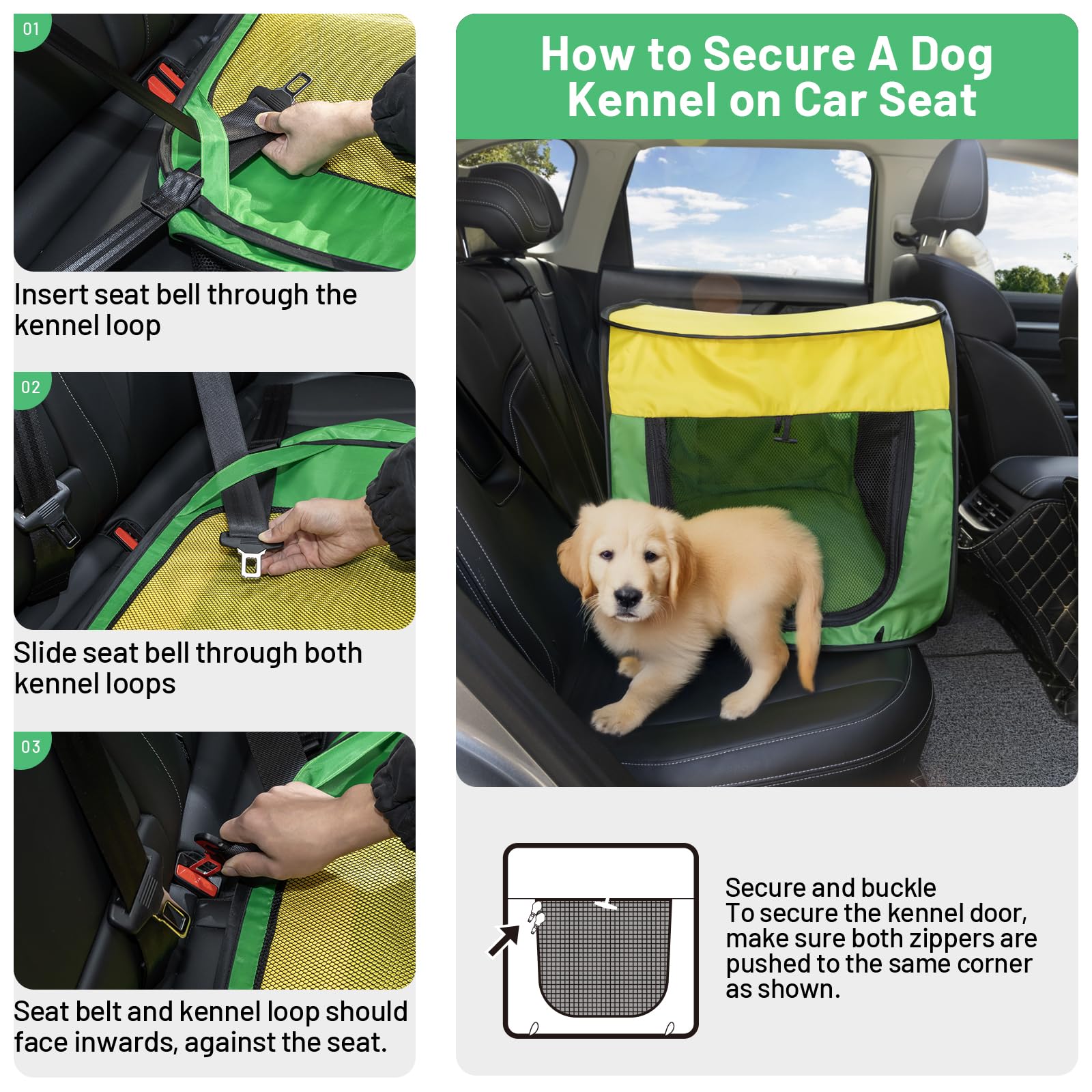 01

Insert seat bell through the kennel loop

02

Slide seat bell through both kennel loops

03

Seat belt and kennel loop should face inwards, against the seat.

How to Secure A Dog Kennel on Car Seat

Secure and buckle
To secure the kennel door, make sure both zippers are pushed to the same corner as shown.