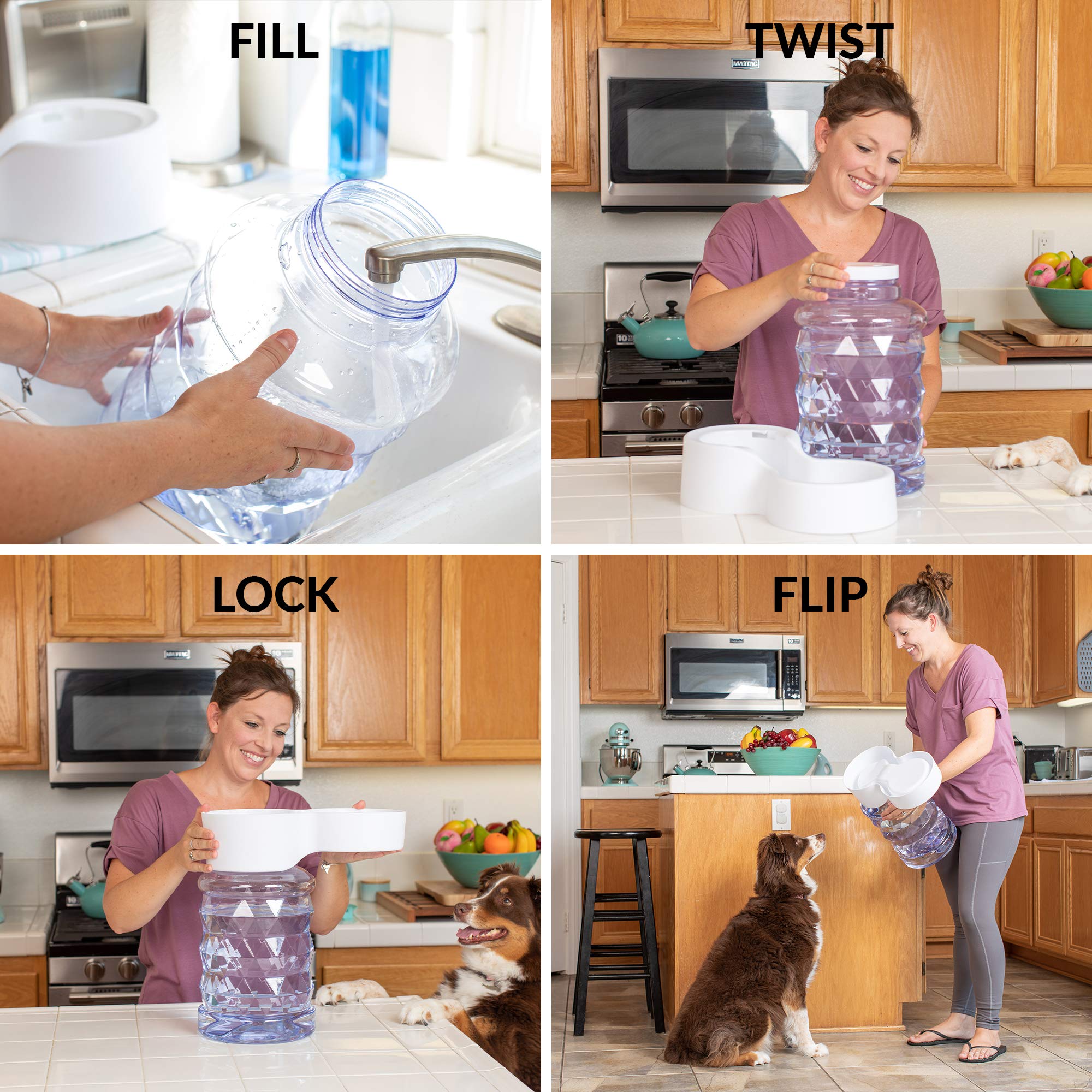 FILL

TWIST

MAYTAG

LOCK

FLIP