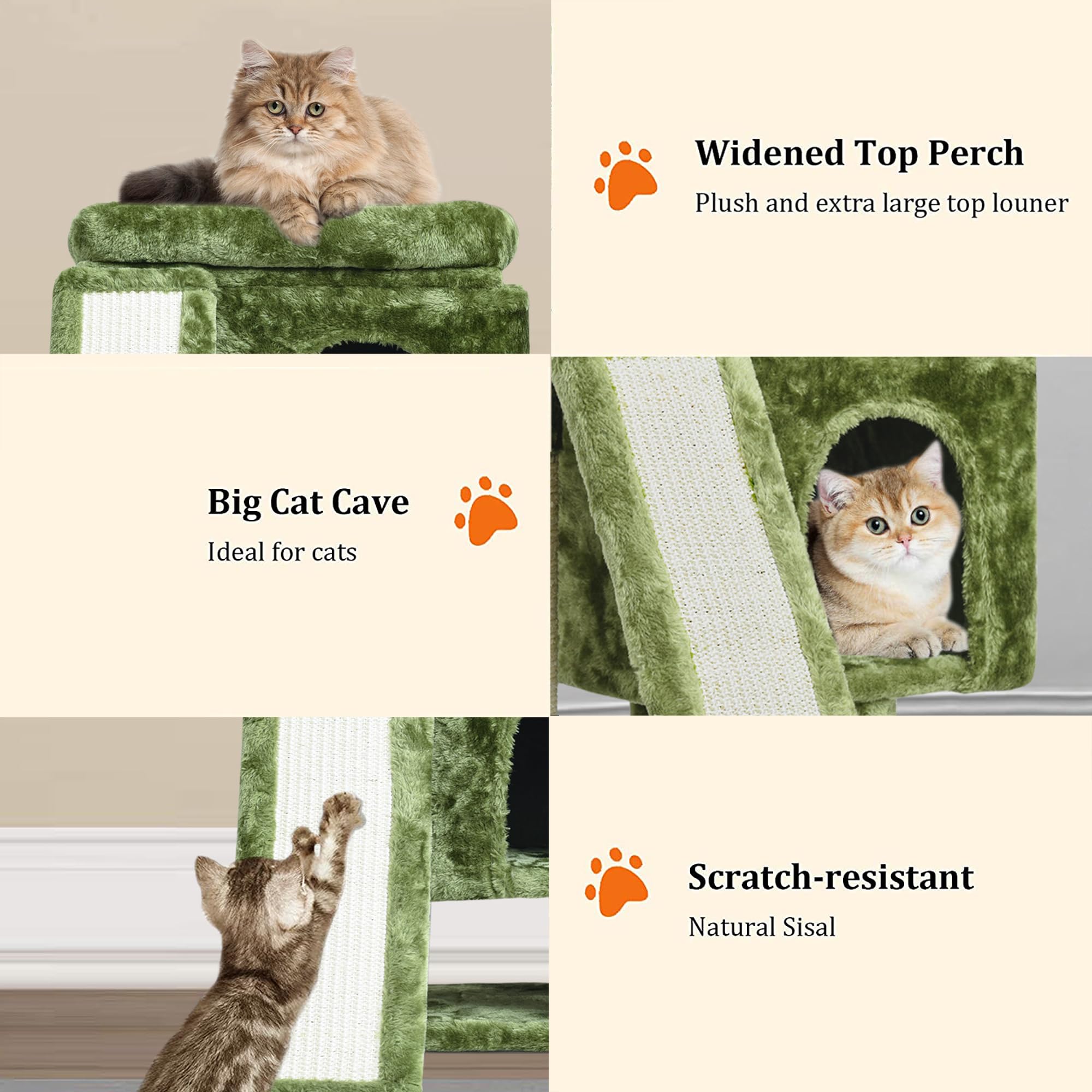 Widened Top Perch
Plush and extra large top louner

Big Cat Cave
Ideal for cats

Scratch-resistant
Natural Sisal