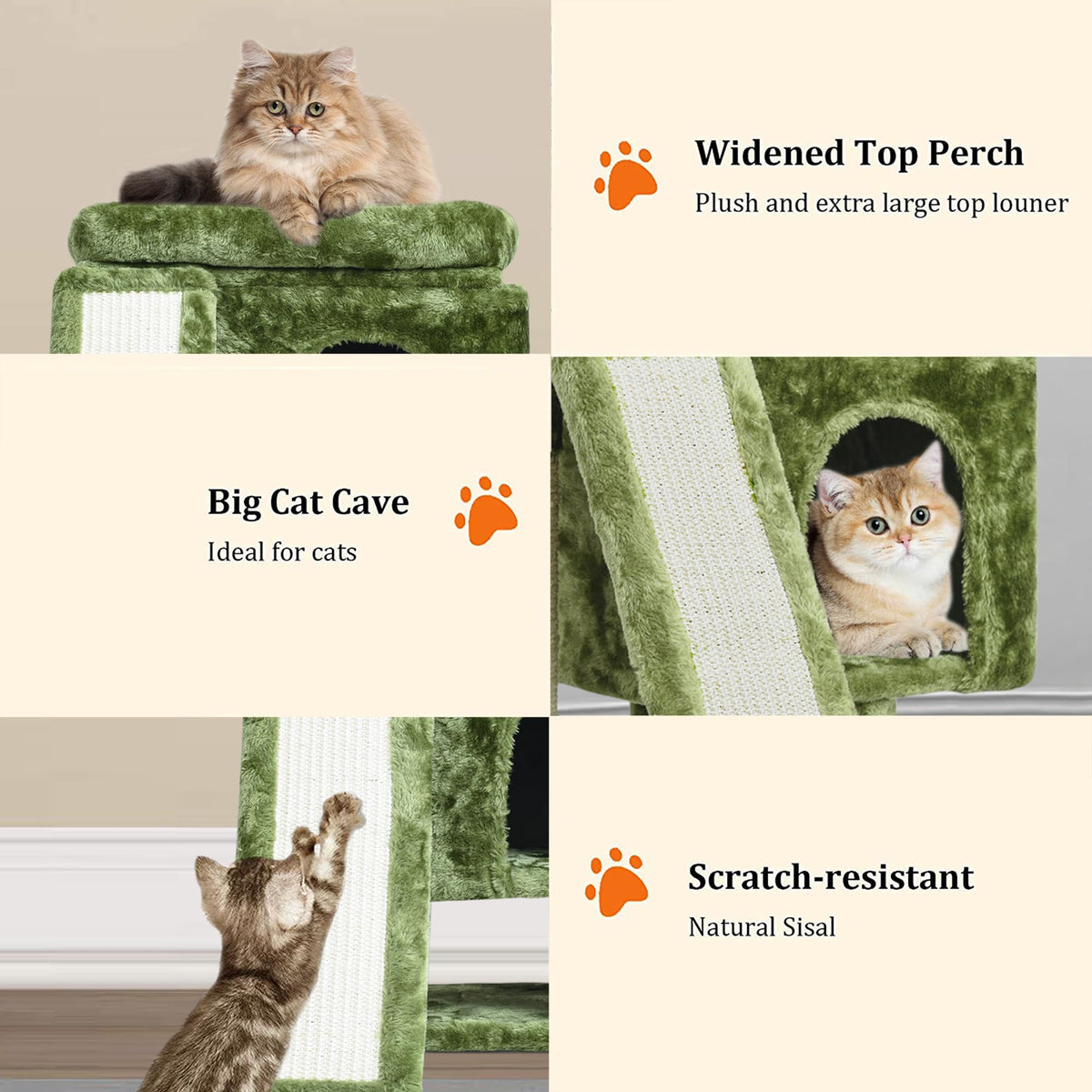 Widened Top Perch
Plush and extra large top louner

Big Cat Cave
Ideal for cats

Scratch-resistant
Natural Sisal