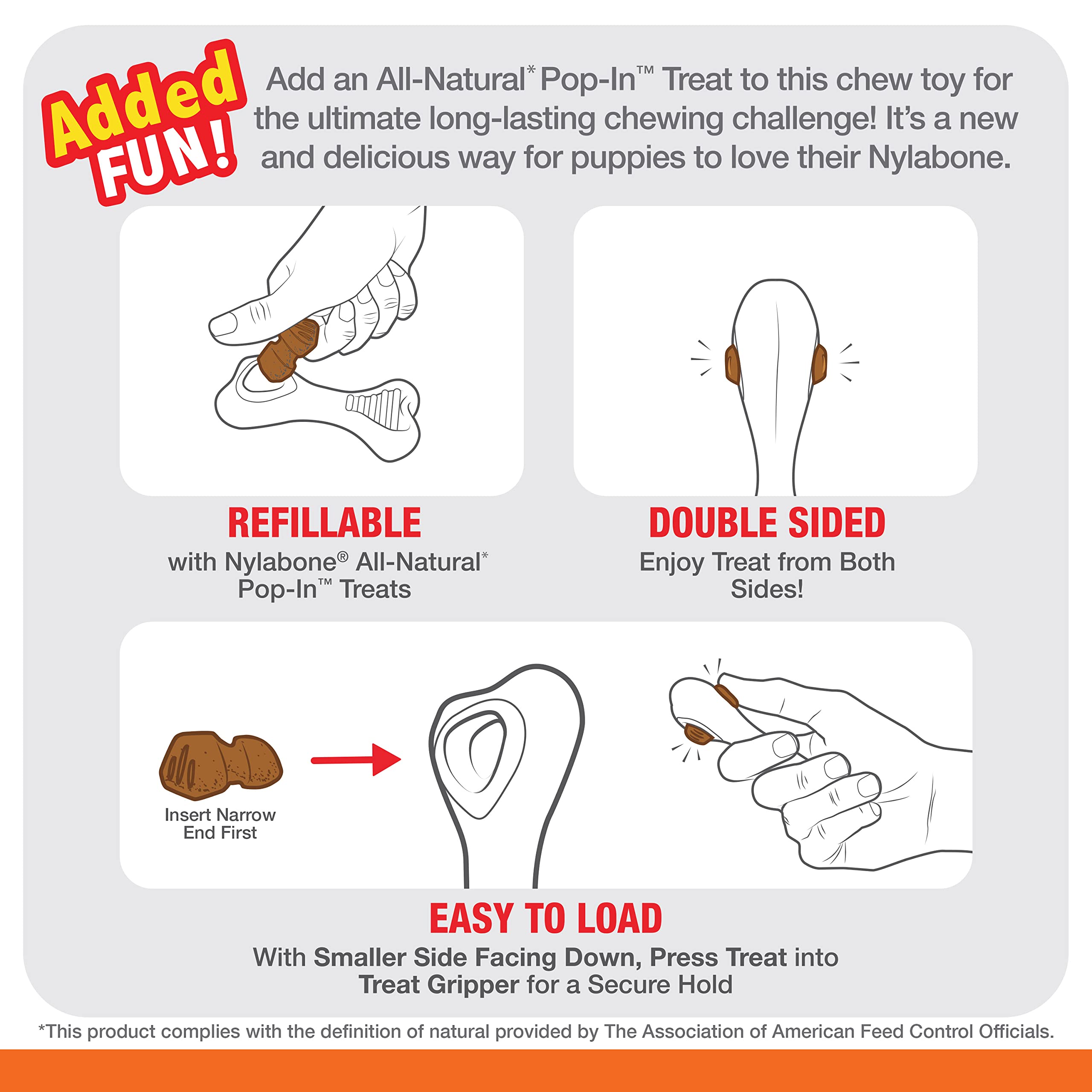 Added FUN!

Add an All-Natural* Pop-In™ Treat to this chew toy for the ultimate long-lasting chewing challenge! It's a new and delicious way for puppies to love their Nylabone.

REFILLABLE
with Nylabone® All-Natural* Pop-In™ Treats

DOUBLE SIDED
Enjoy Treat from Both Sides!

Insert Narrow End First

EASY TO LOAD
With Smaller Side Facing Down, Press Treat into Treat Gripper for a Secure Hold

*This product complies with the definition of natural provided by The Association of American Feed Control Officials.