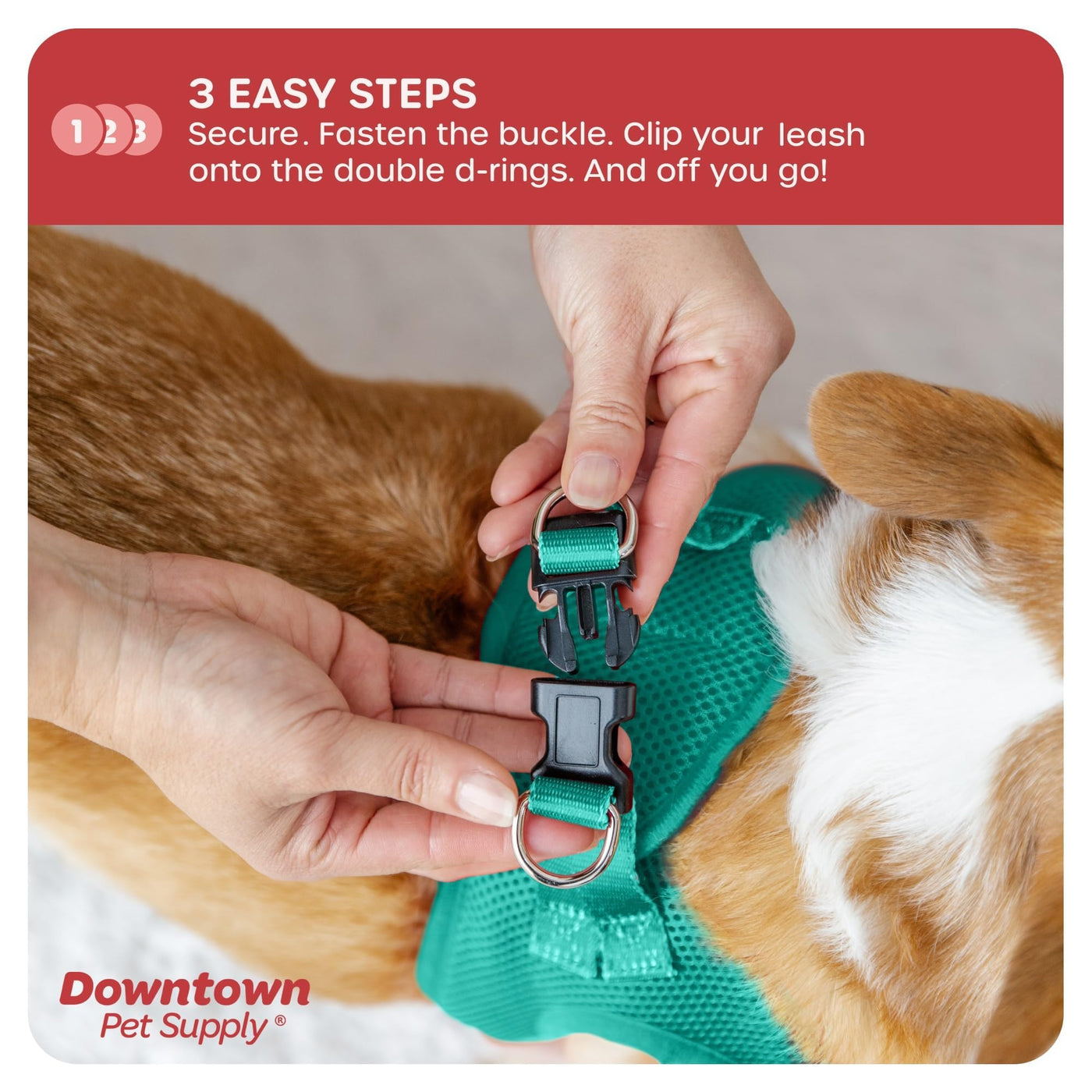 1 2 3

3 EASY STEPS

Secure. Fasten the buckle. Clip your leash onto the double d-rings. And off you go!

Downtown
Pet Supply®