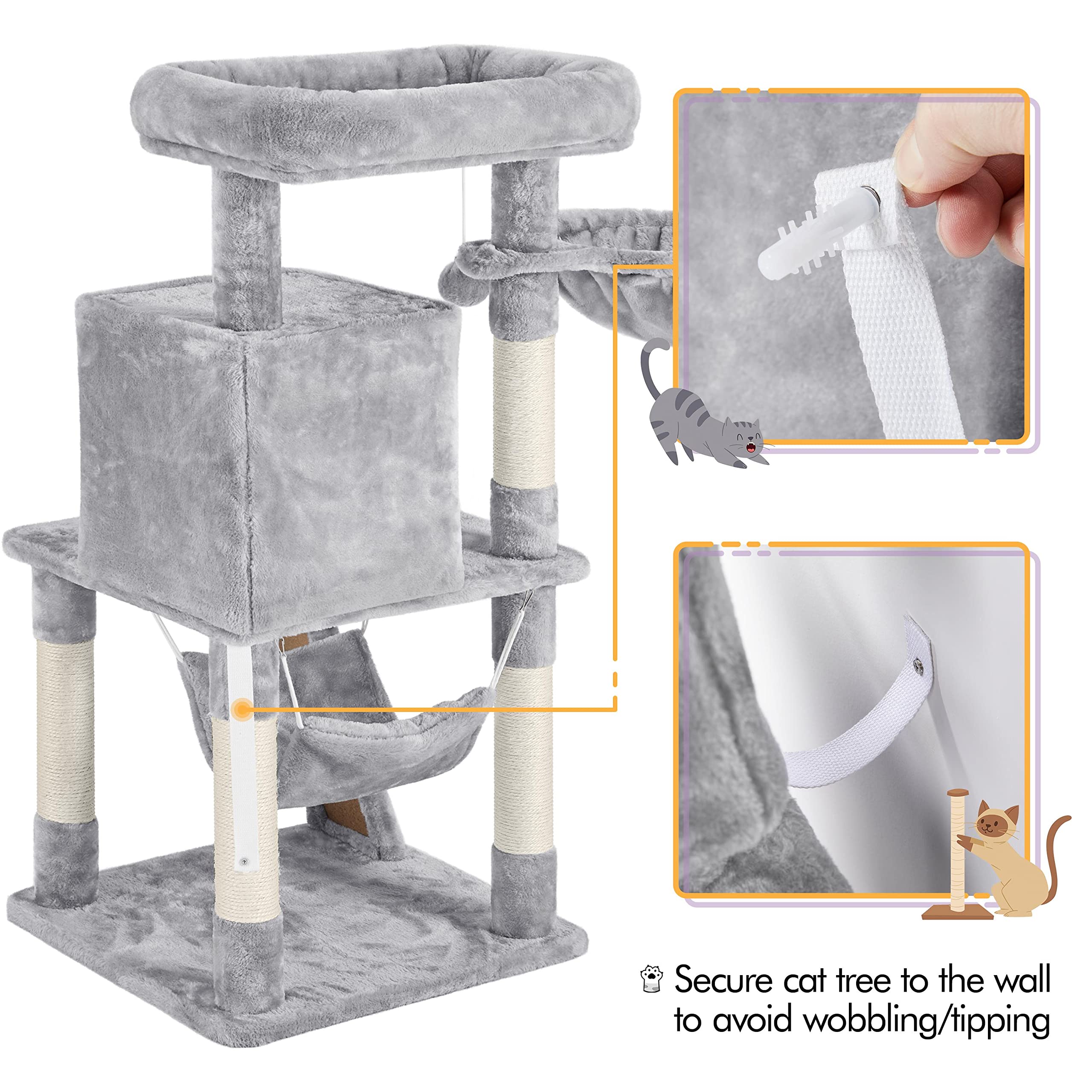 Secure cat tree to the wall to avoid wobbling/tipping